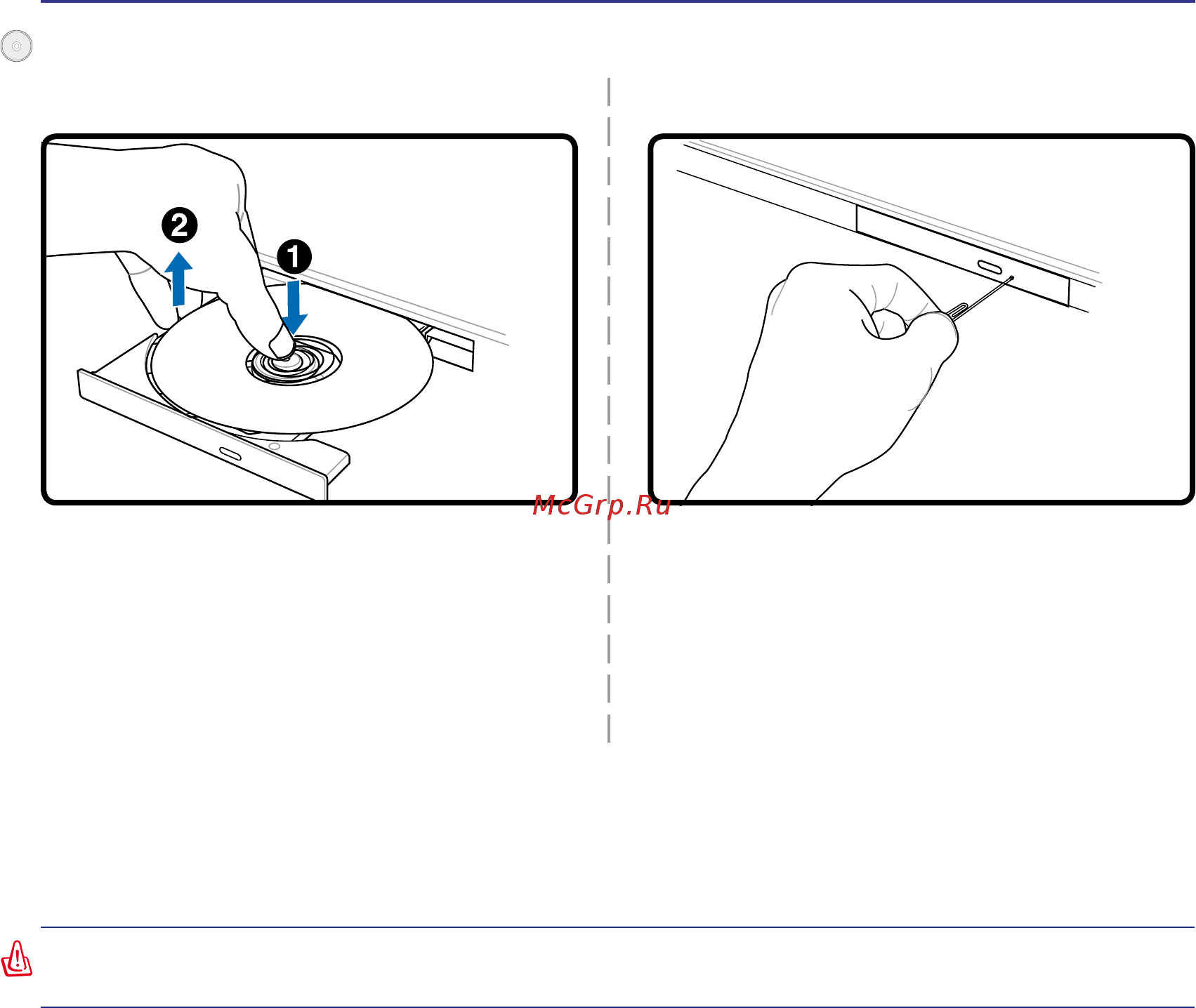 2

1

McGrp.Ru