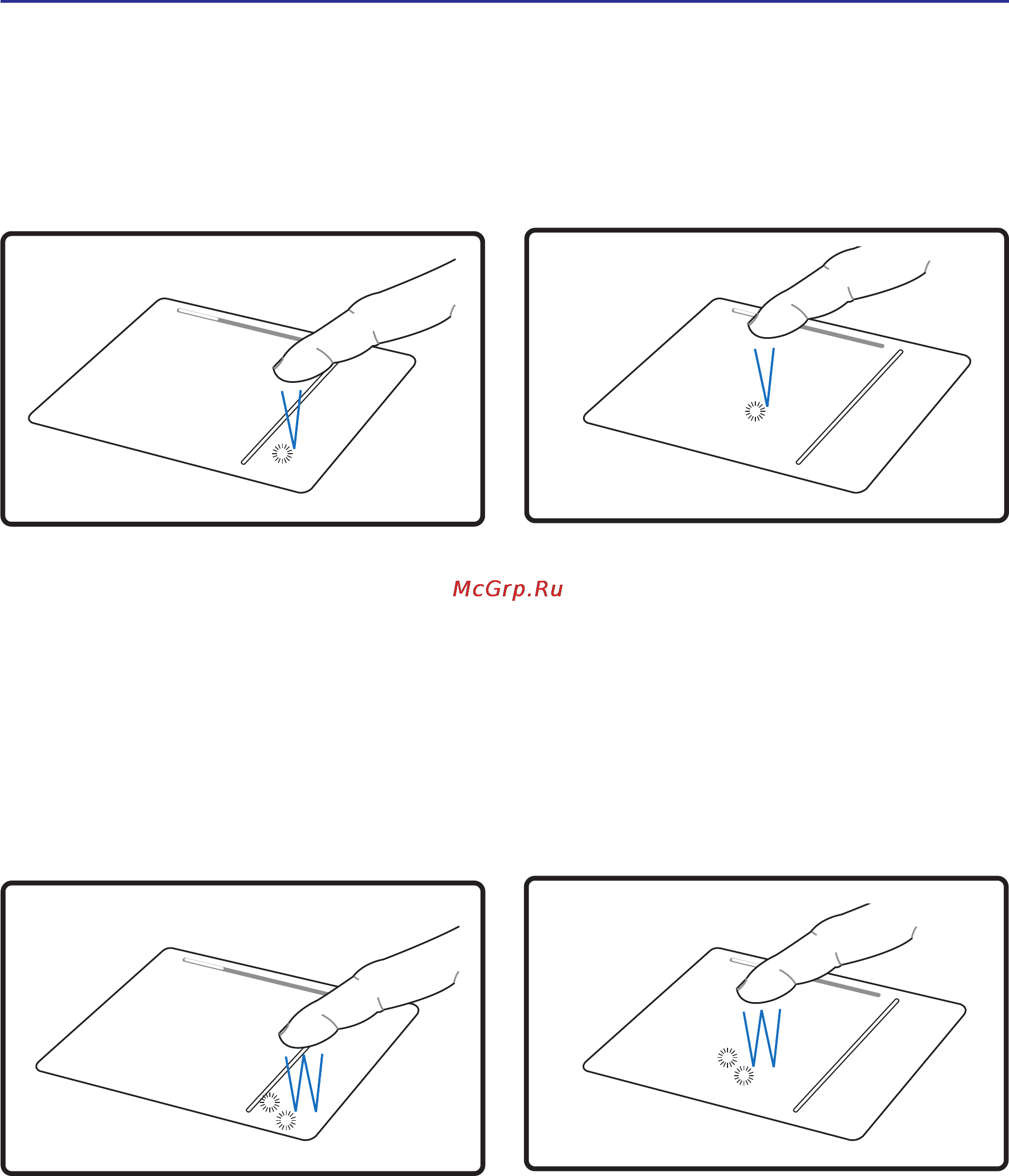 McGrp.Ru