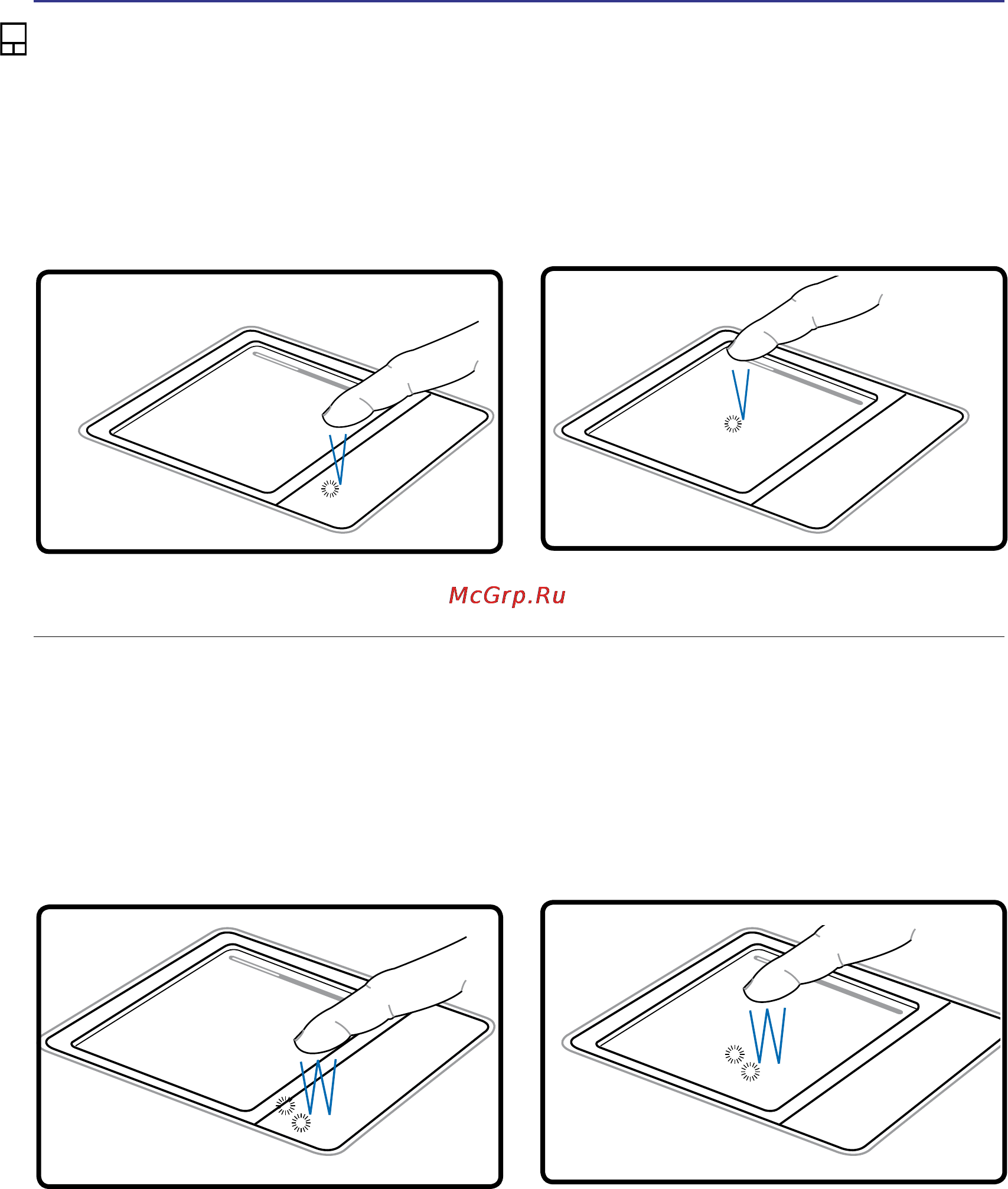 McGrp.Ru