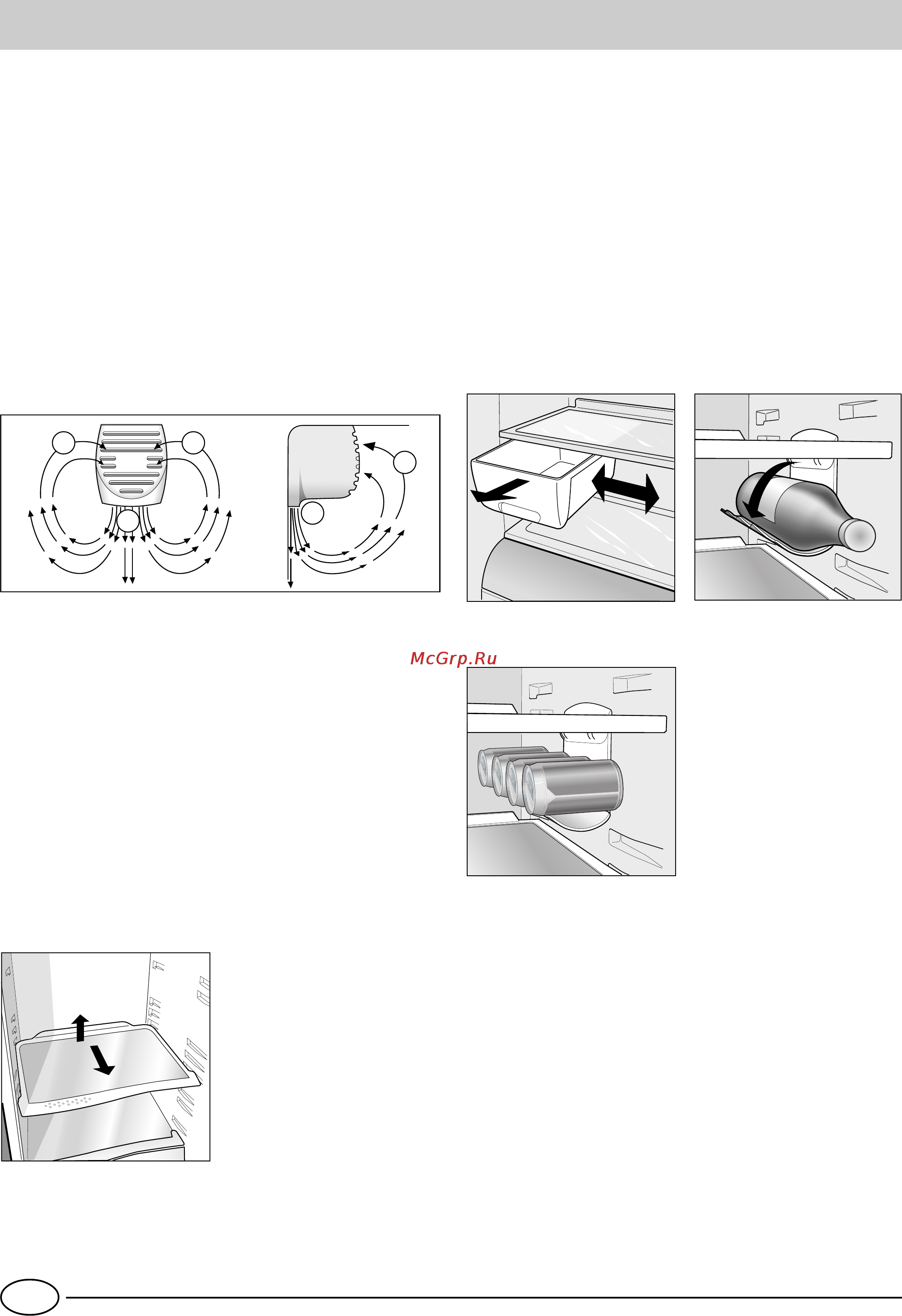 McGrp.Ru