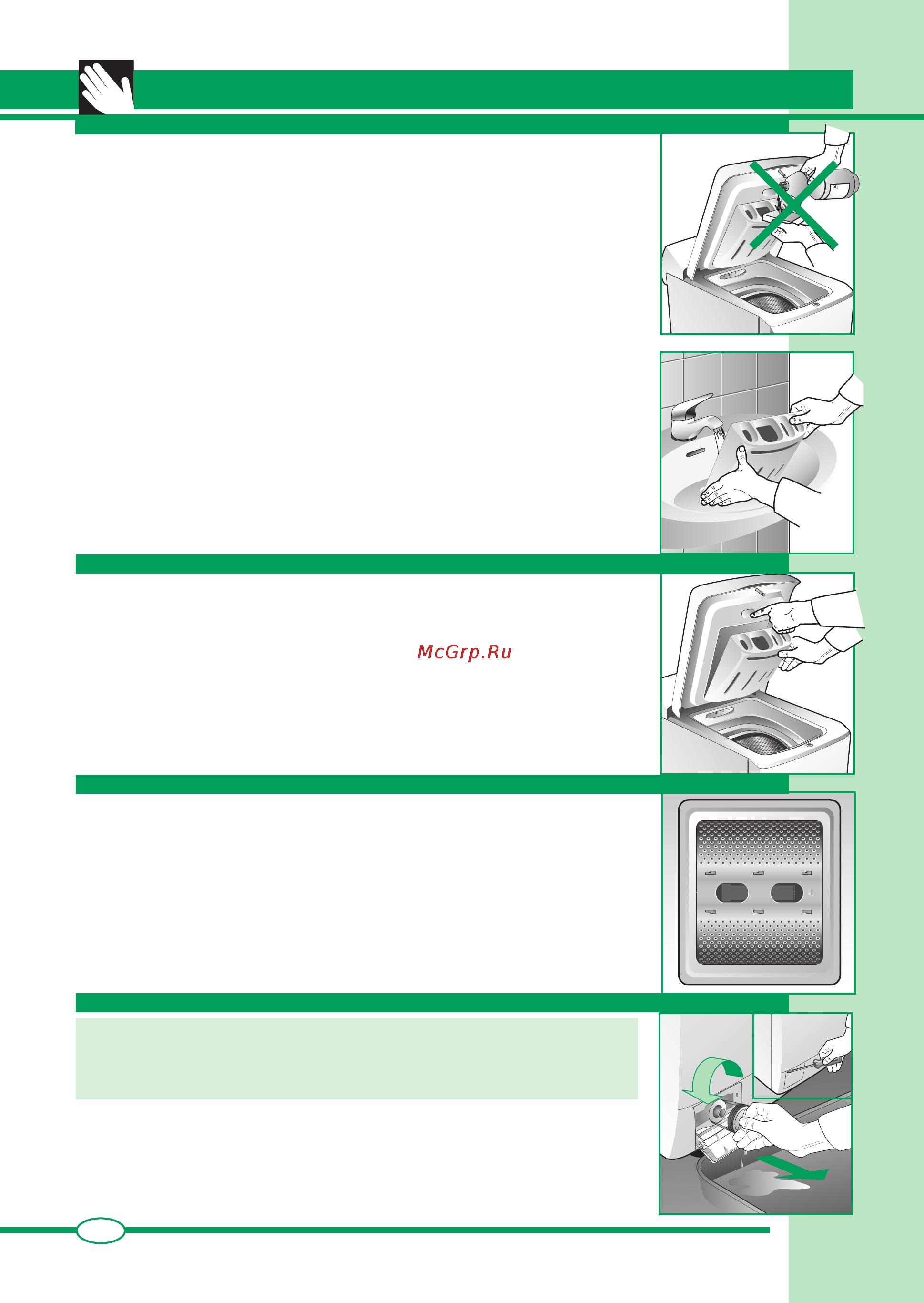 McGrp.Ru