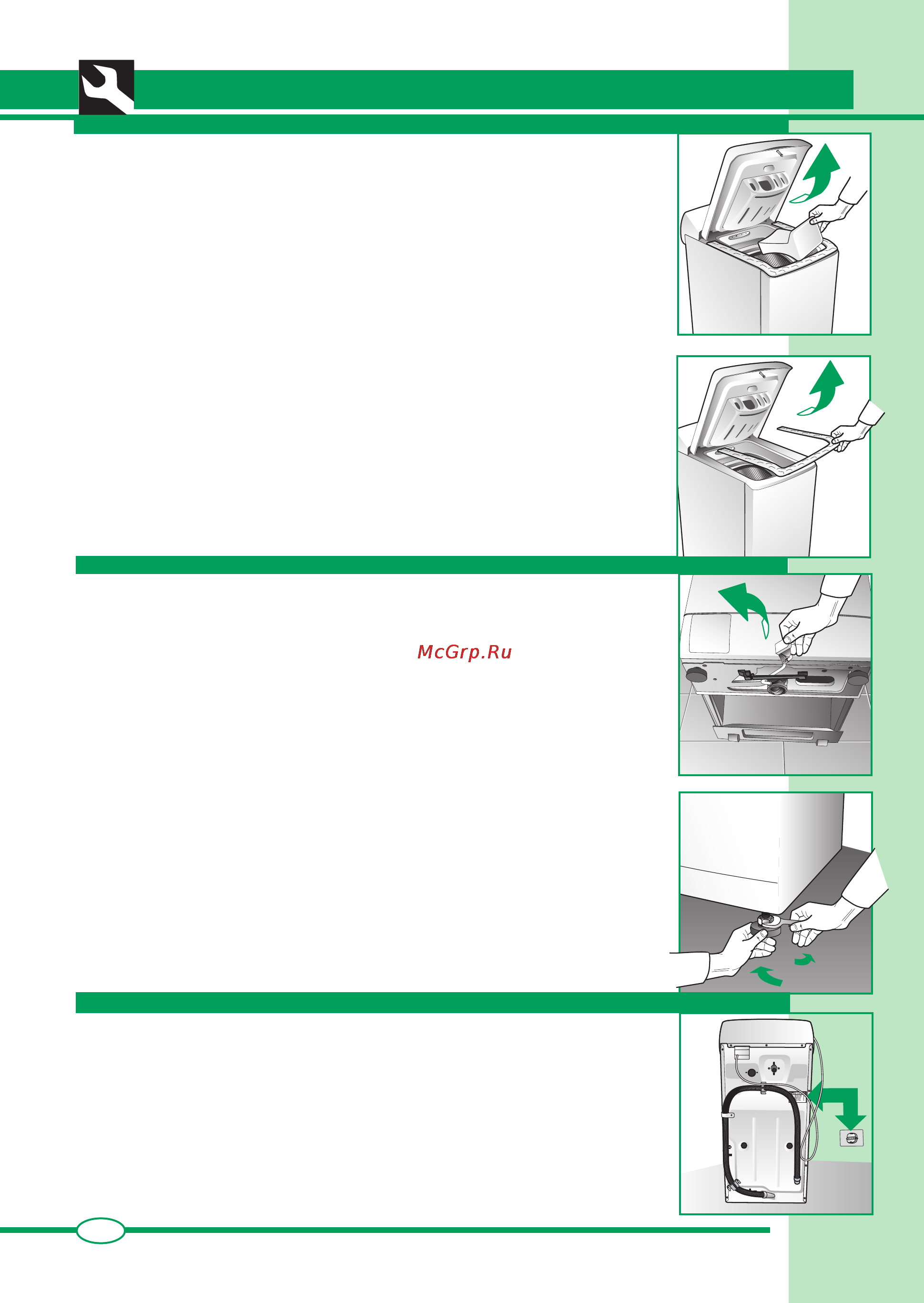 McGrp.Ru