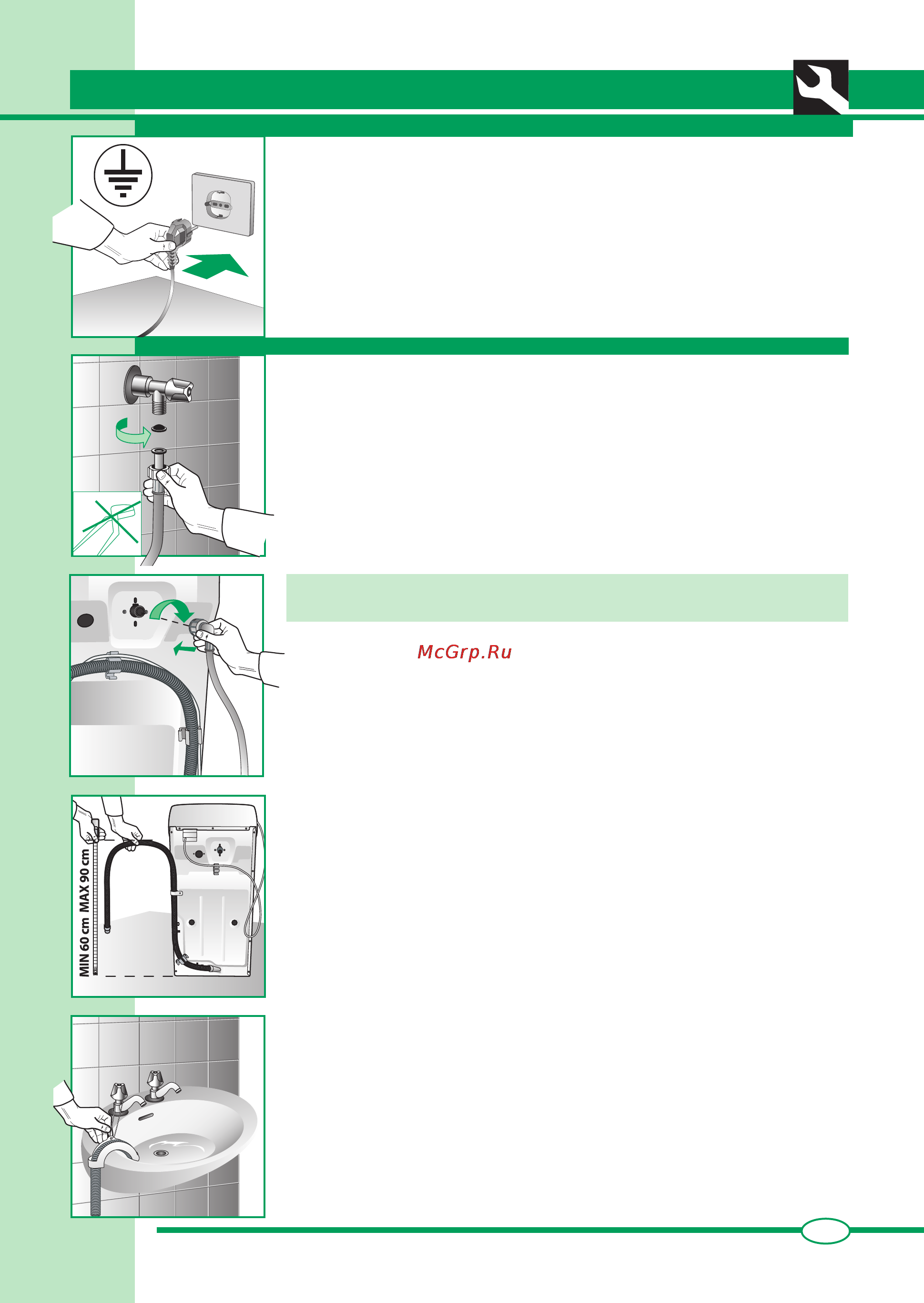 MIN 60 cm MAX 90 cm

McGrp.Ru