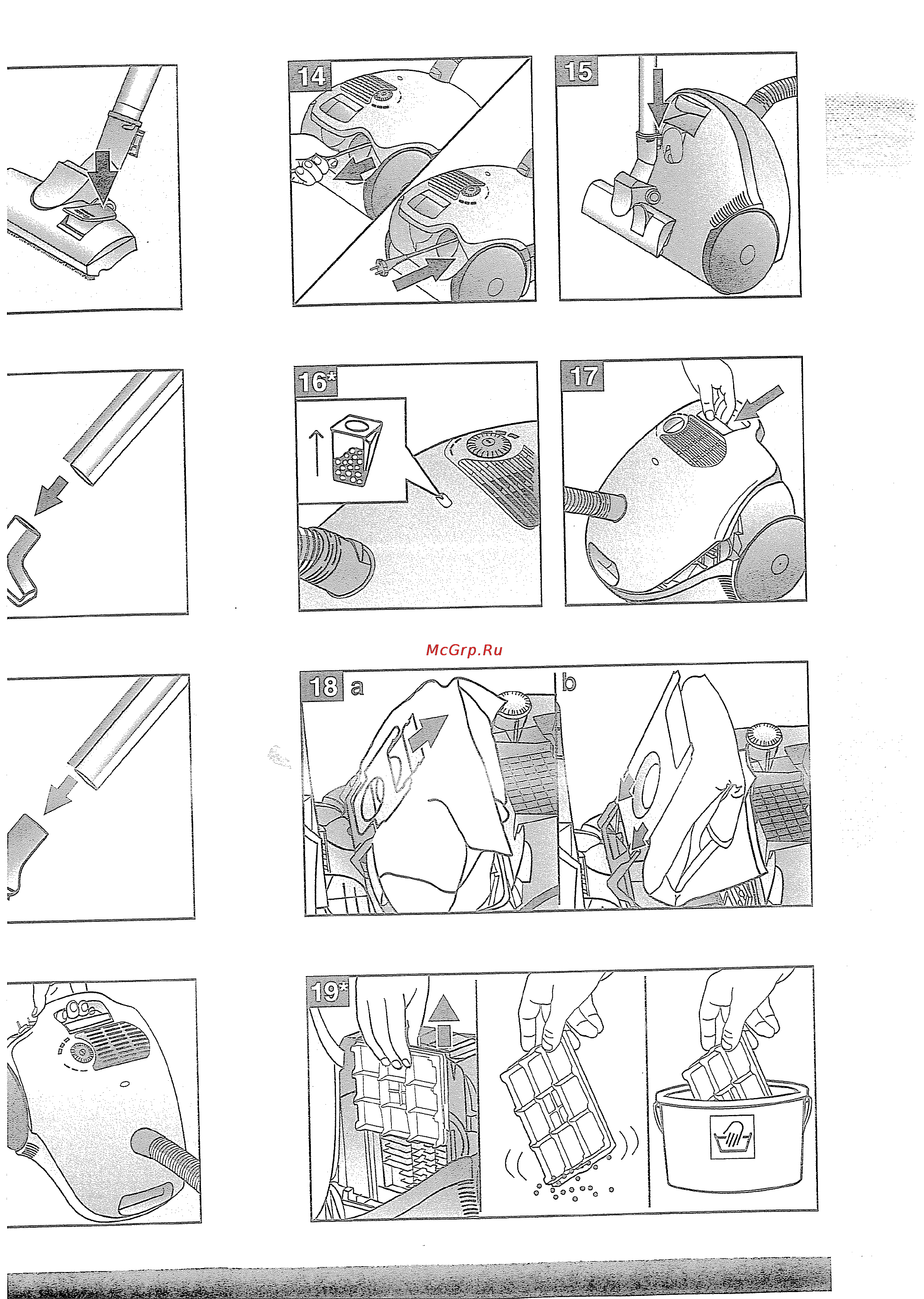 14

15

16*

17

McGrp.Ru

18 a

b

19*