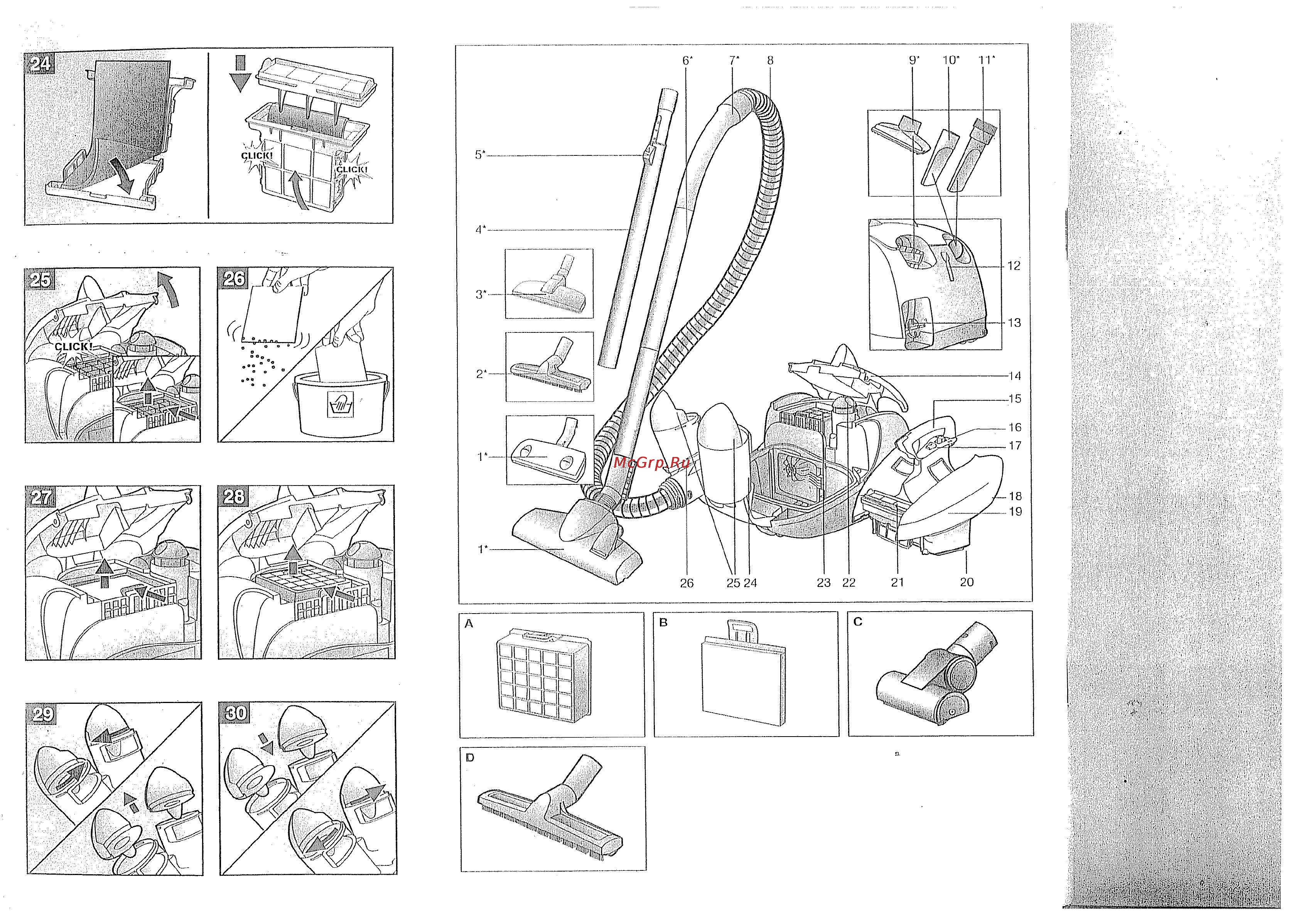 24

CLICK!

CLICK!

25

CLICK!

26

27

28

29

30

6* 7* 8 9* 10* 11*

5*

4*

3*

2*

1*

1*

12

13

14

15

16

17

18

19

26 25 24 23 22 21 20

McGrp.Ru

A

B

C

D