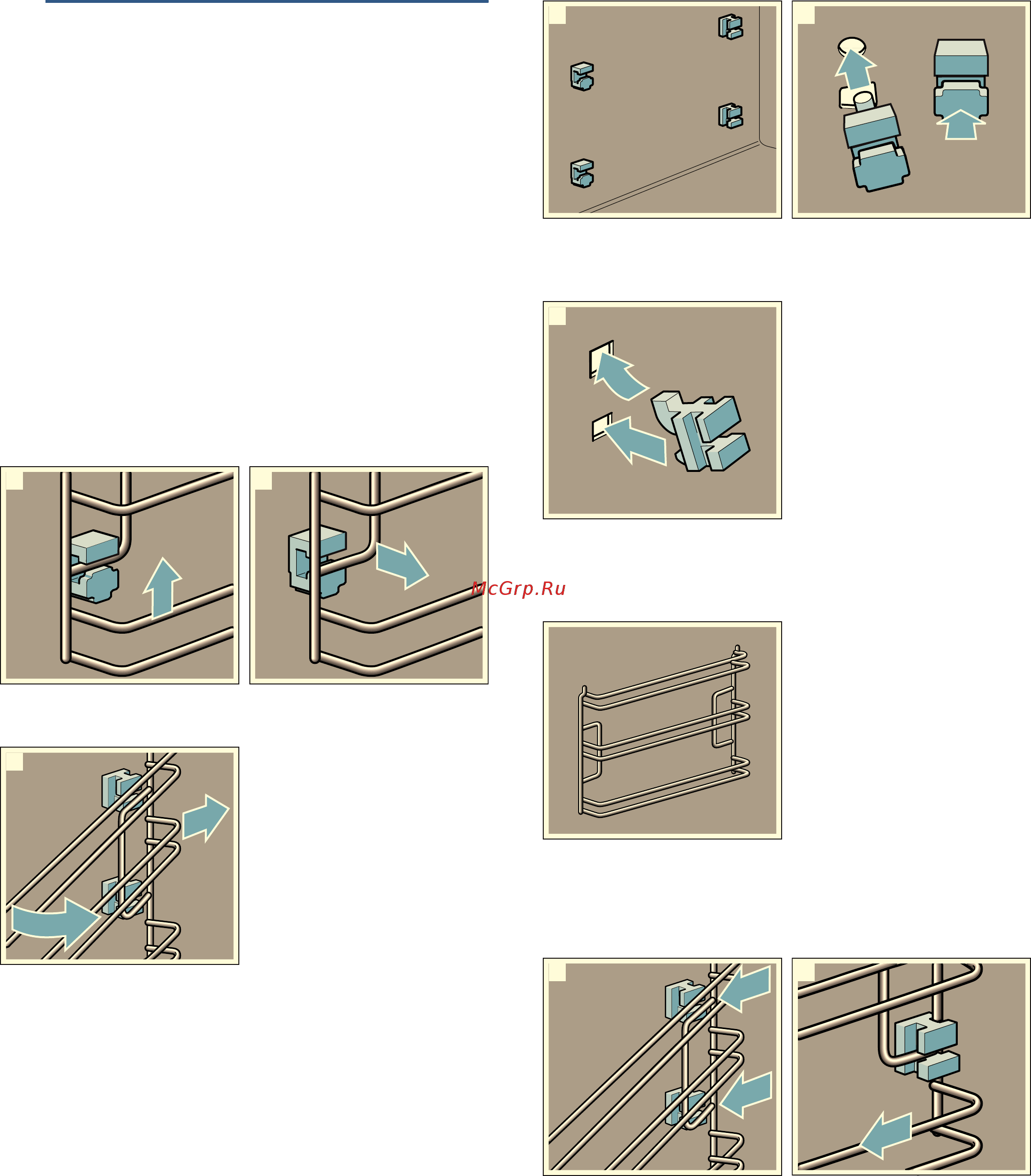 McGrp.Ru