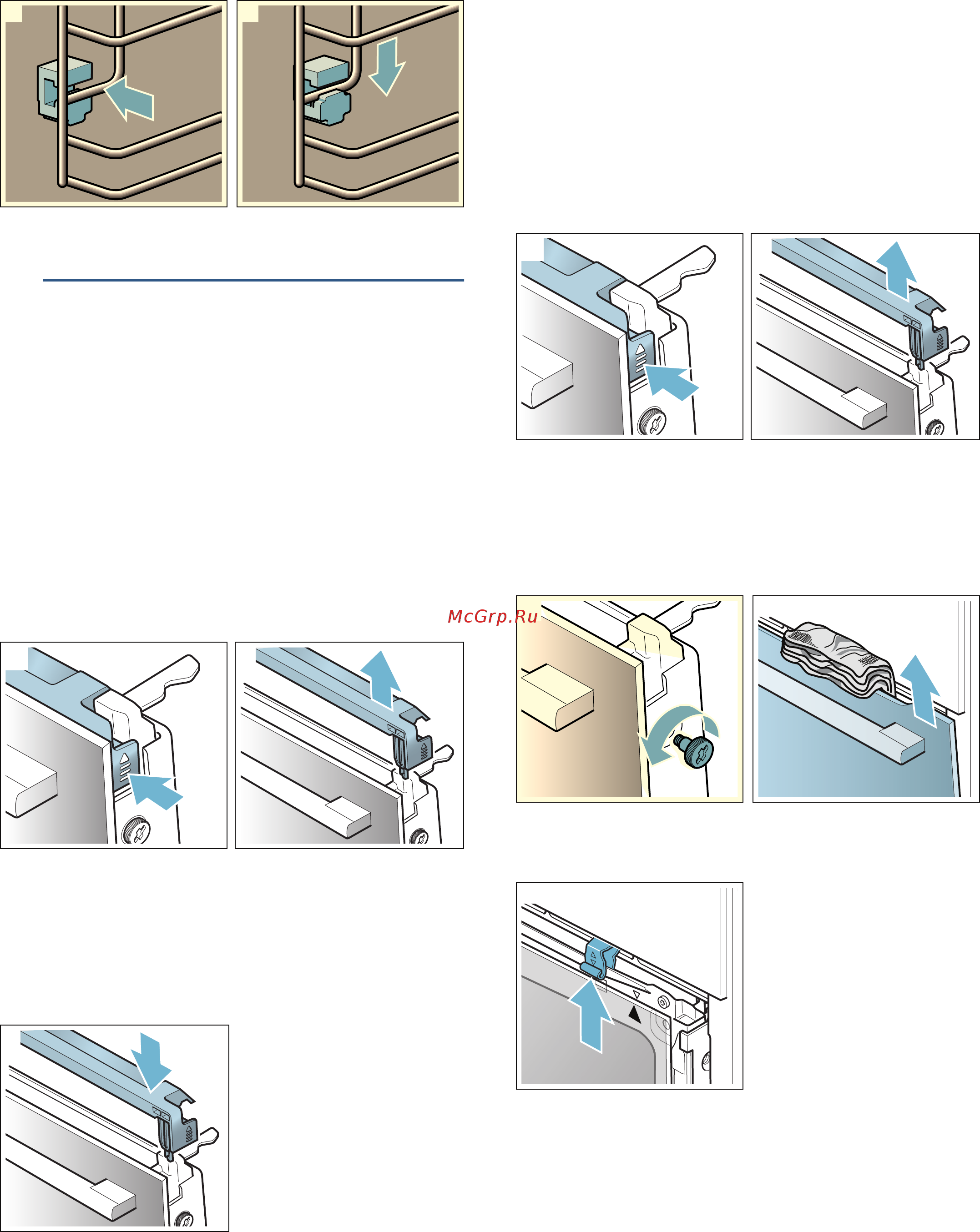 McGrp.Ru