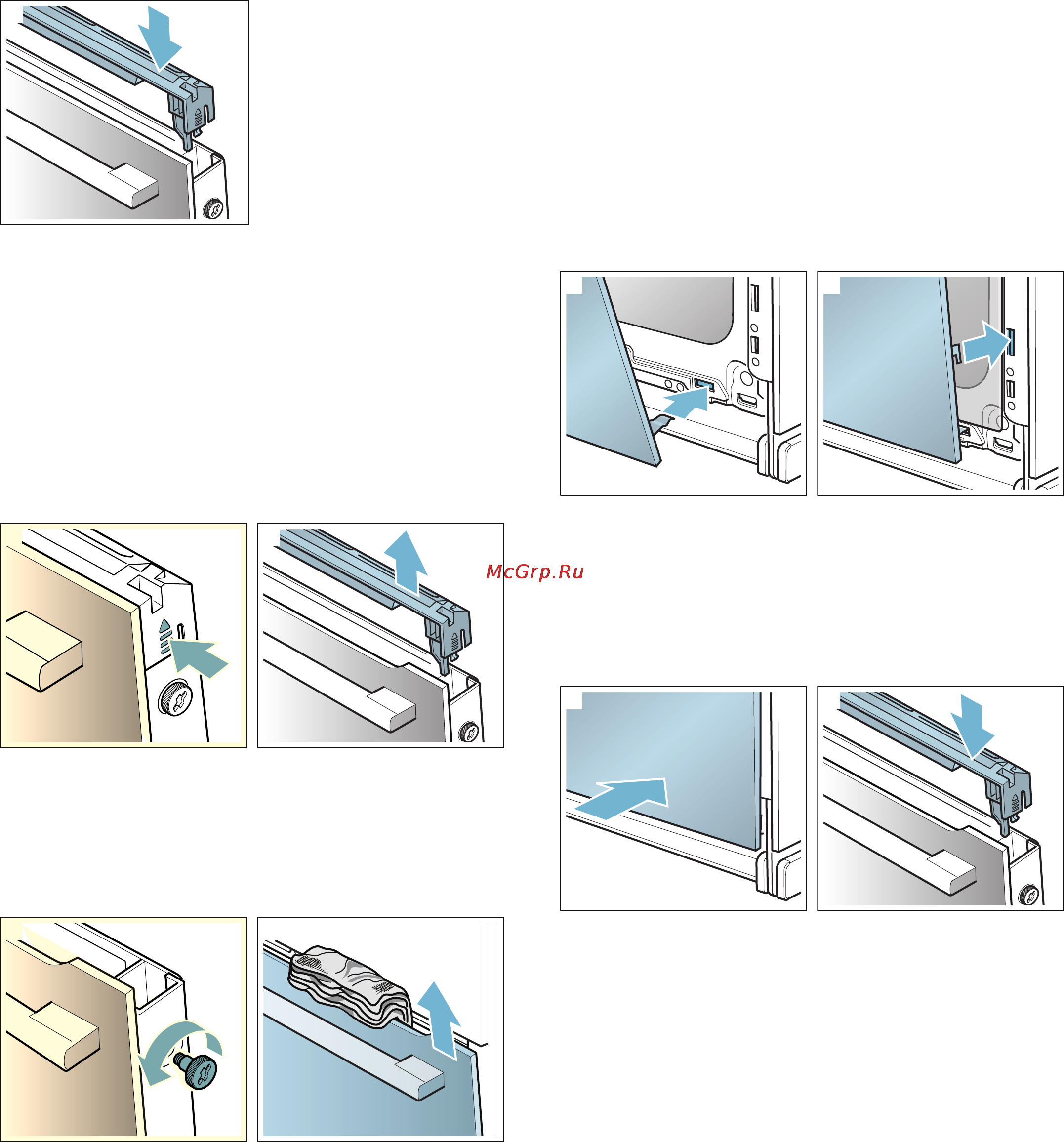 McGrp.Ru