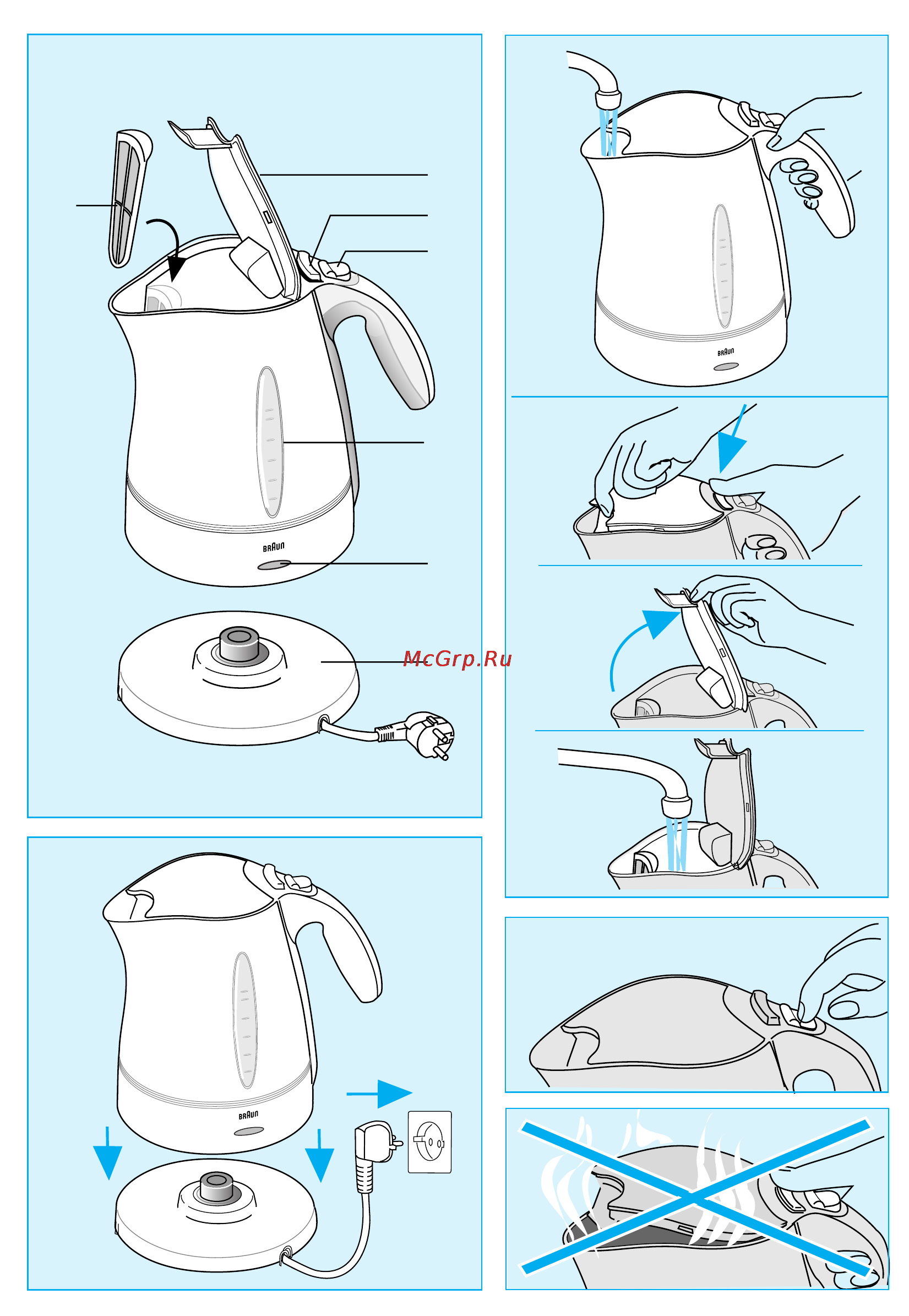 BRAUN

McGrp.Ru

BRAUN

BRAUN