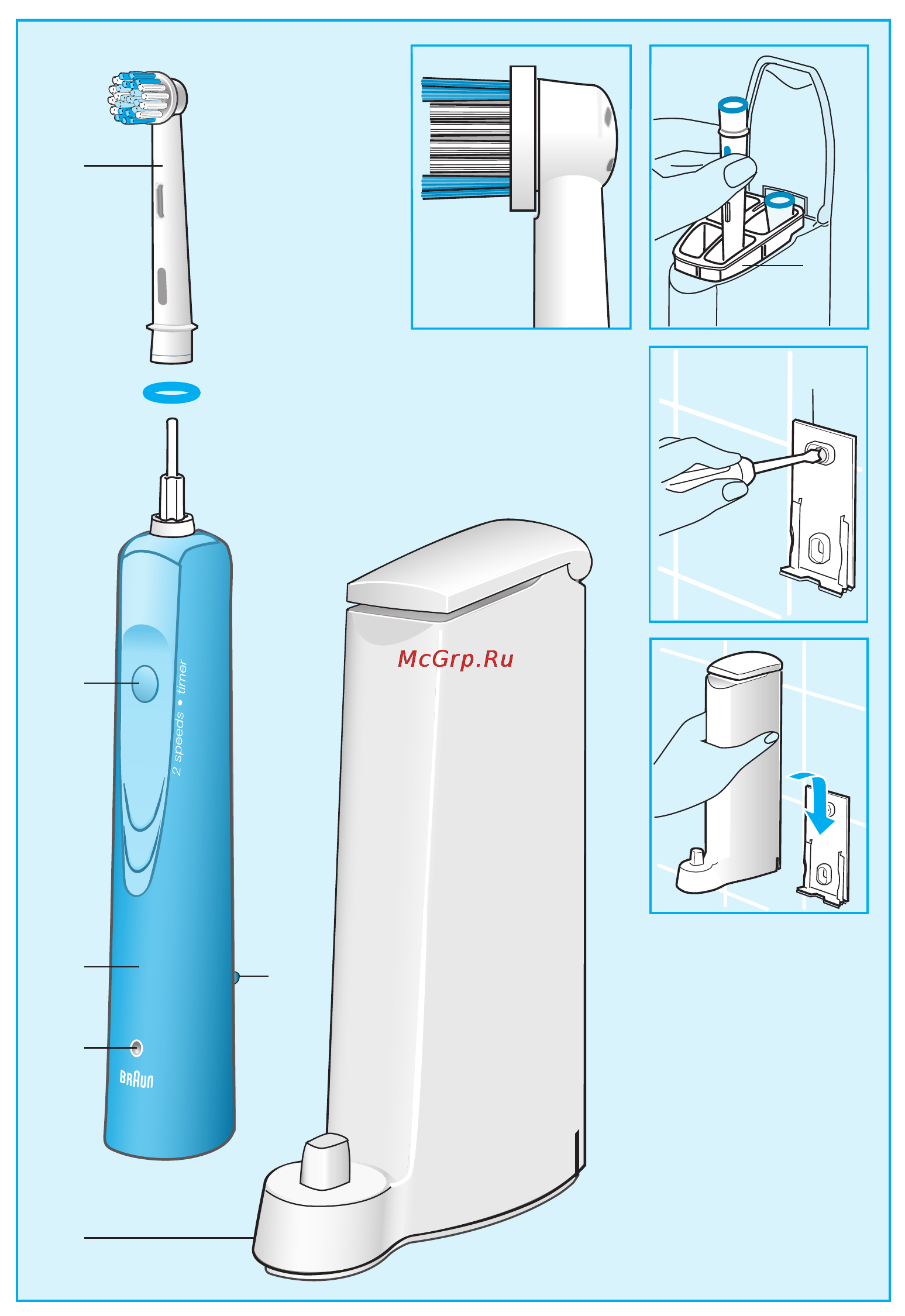 McGrp.Ru

2 speeds • timer

BRAUN