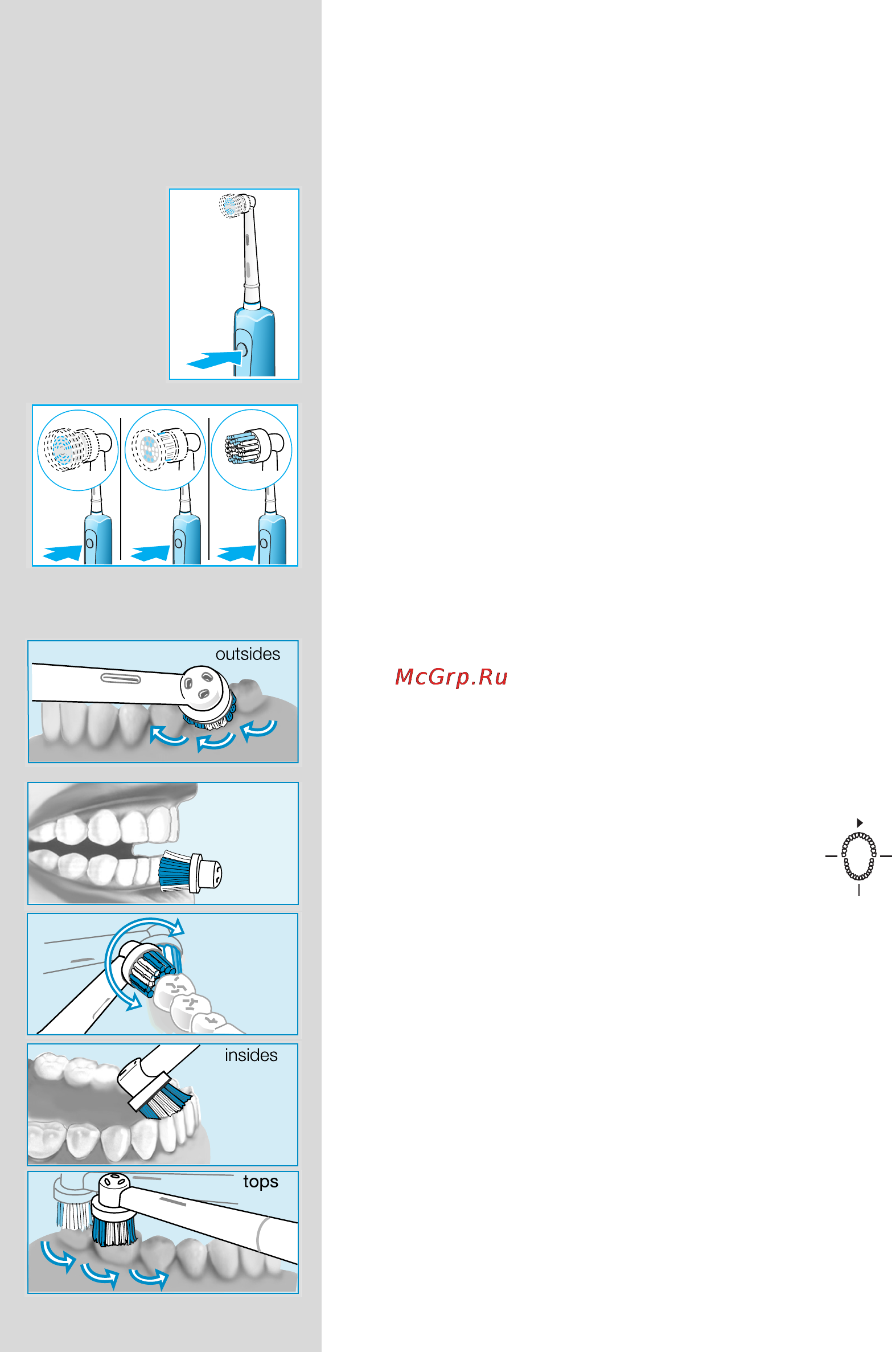 outsides

McGrp.Ru

insides

tops