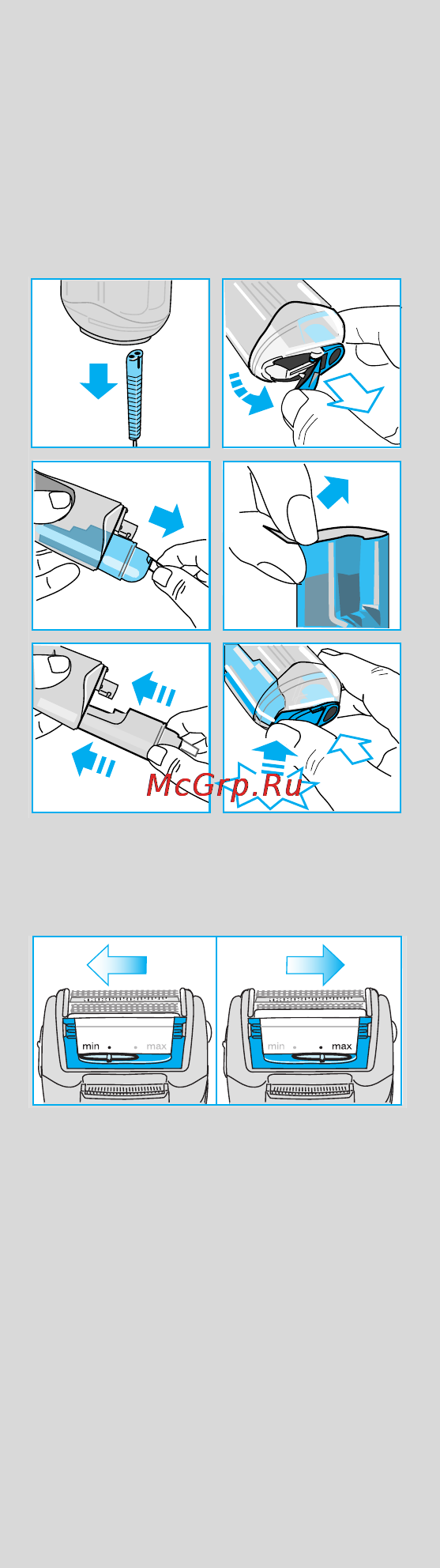 McGrp.Ru

min max

min max