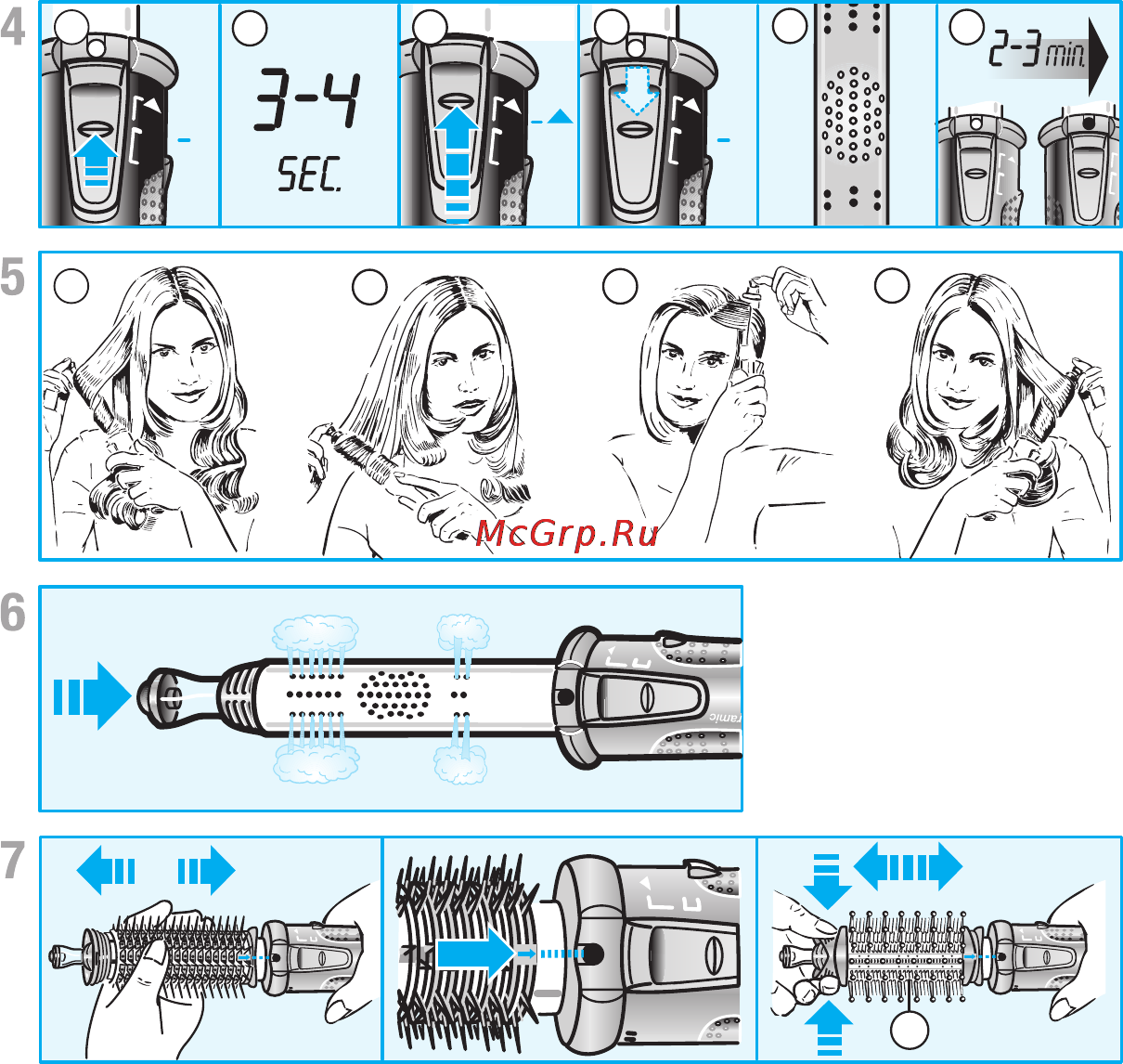 4

3-4
SEC.

2-3 min.

5

McGrp.Ru

6

ramic

7