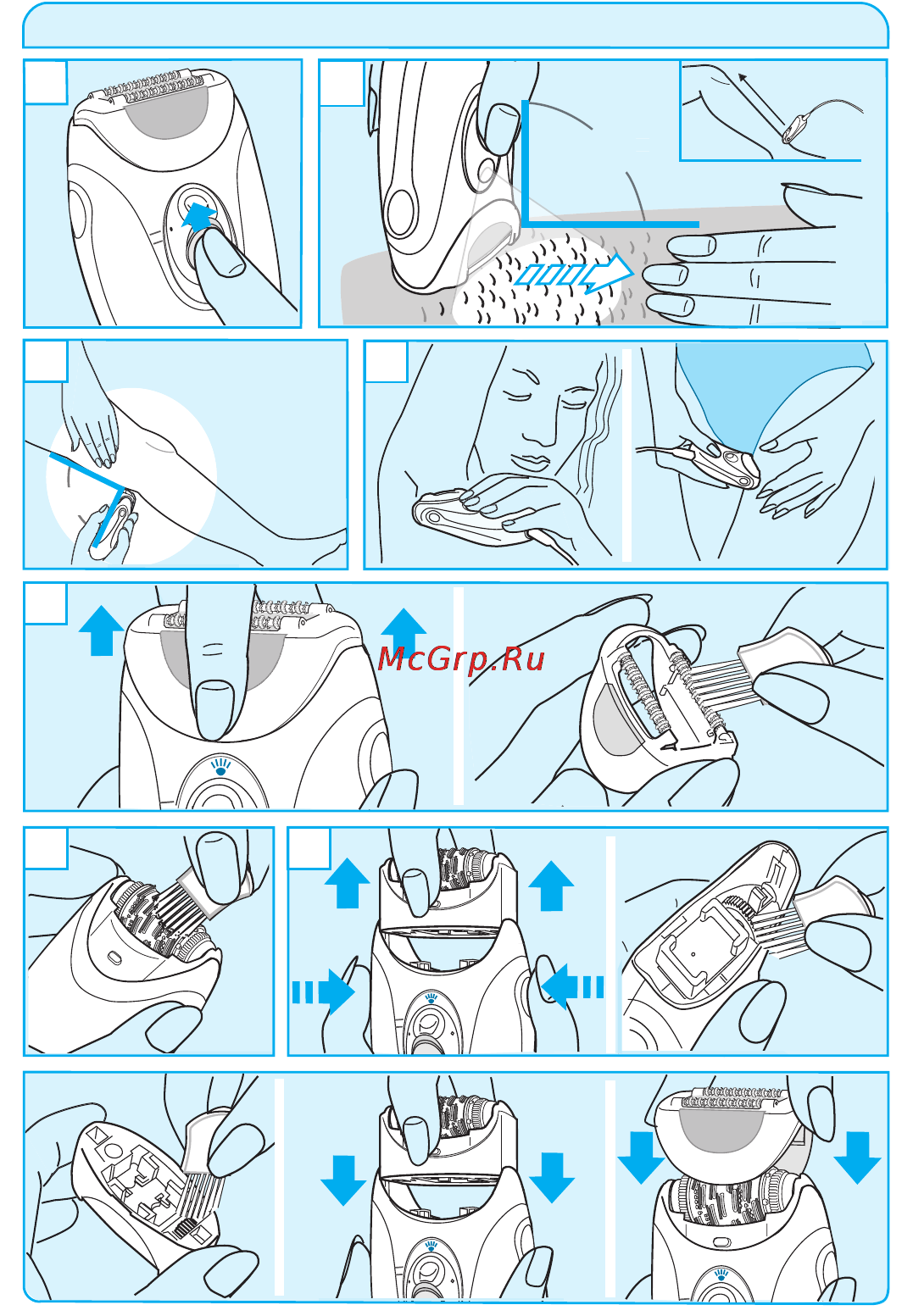 McGrp.Ru