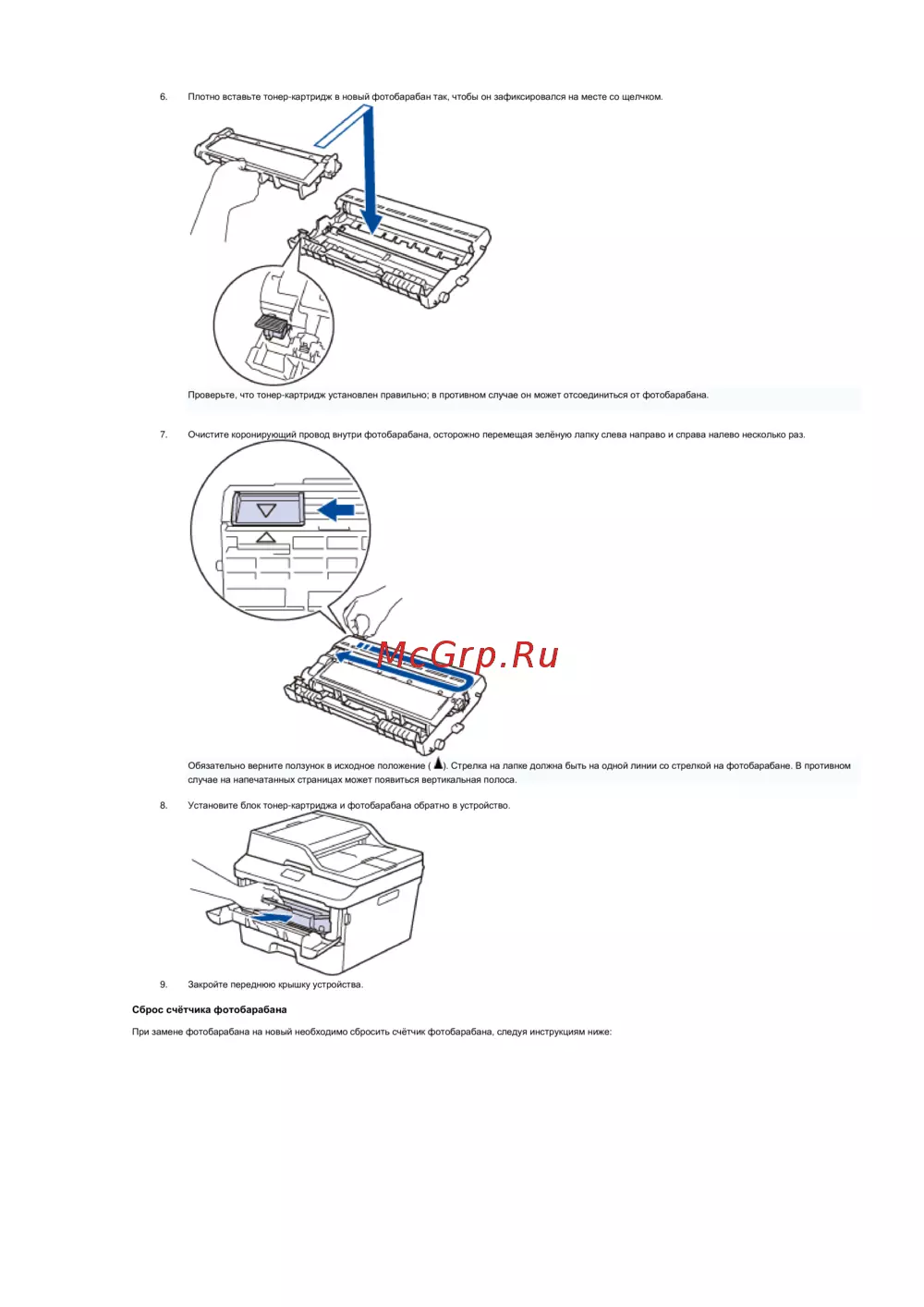 6. Плотно вставьте тонер-картридж в новый фотобарабан так, чтобы он зафиксировался на месте со щелчком.

Проверьте, что тонер-картридж установлен правильно; в противном случае он может отсоединиться от фотобарабана.

7. Очистите коронирующий провод внутри фотобарабана, осторожно перемещая зелёную лапку слева направо и справа налево несколько раз.

McGrp.Ru

Обязательно верните ползунок в исходное положение (▲). Стрелка на лапке должна быть на одной линии со стрелкой на фотобарабане. В противном случае на напечатанных страницах может появиться вертикальная полоса.

8. Установите блок тонер-картриджа и фотобарабана обратно в устройство.

9. Закройте переднюю крышку устройства.

Сброс счётчика фотобарабана

При замене фотобарабана на новый необходимо сбросить счётчик фотобарабана, следуя инструкциям ниже: