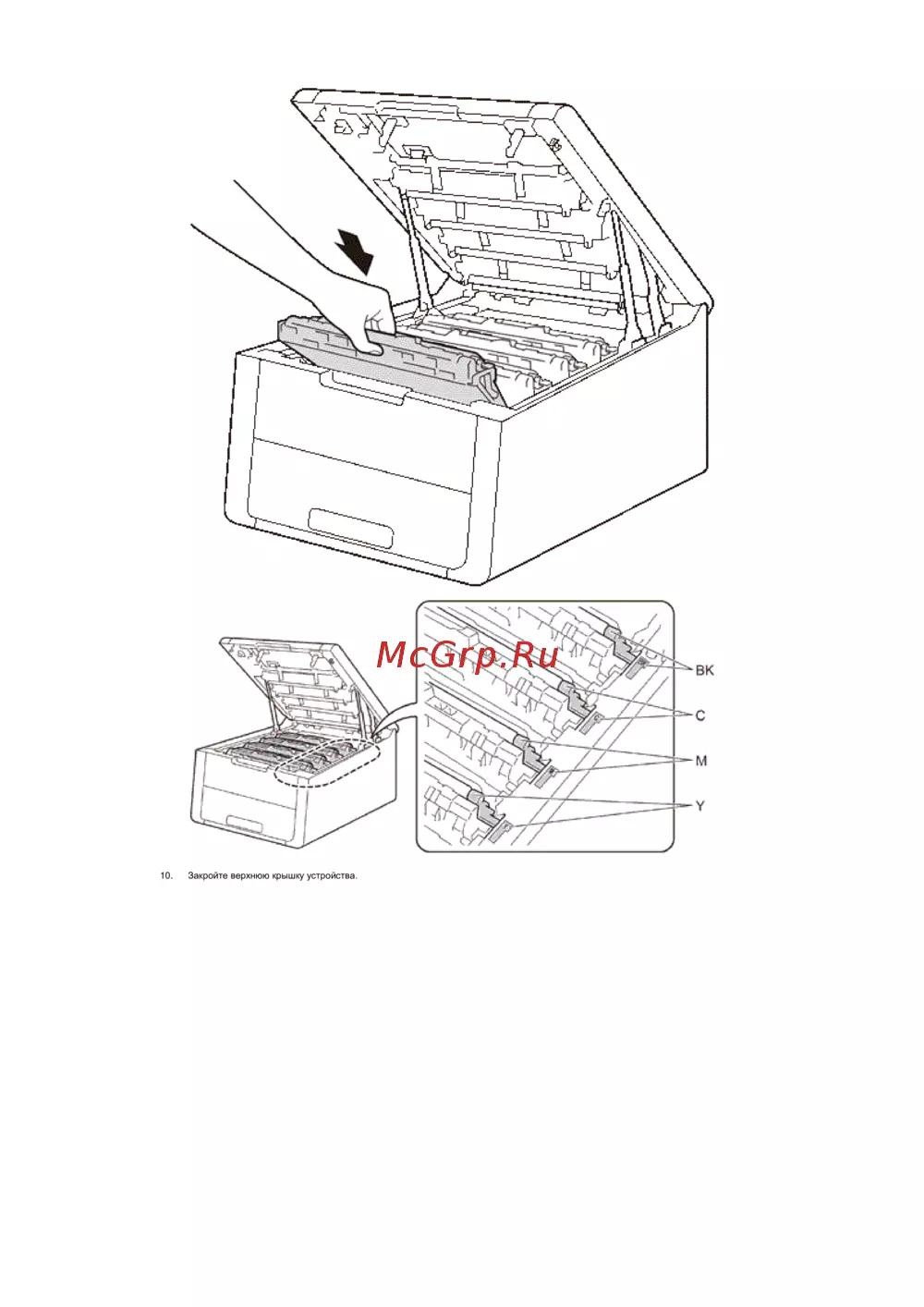 McGrp.Ru

BK

C

M

Y

10. Закройте верхнюю крышку устройства.