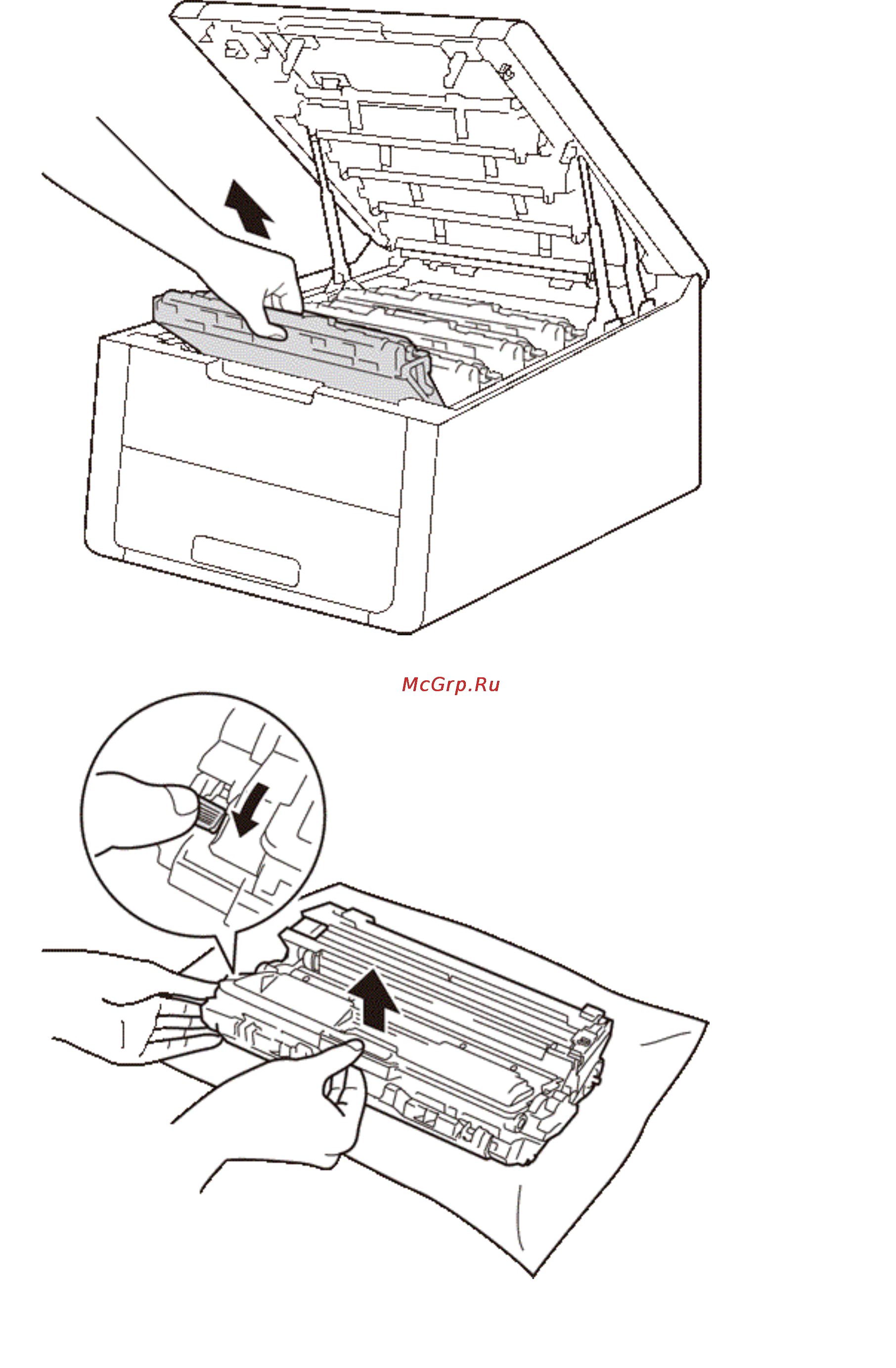 McGrp.Ru