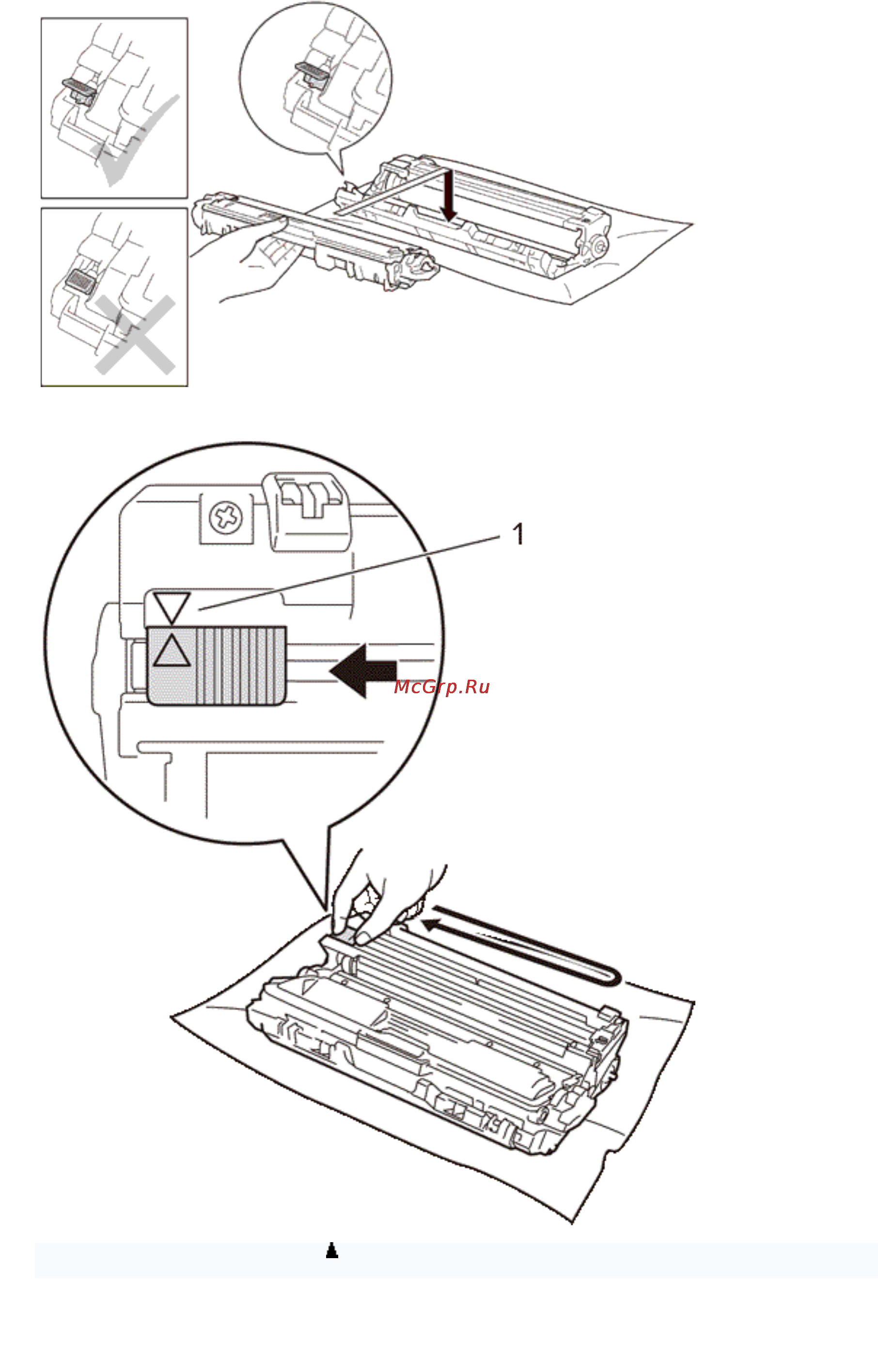 1

McGrp.Ru