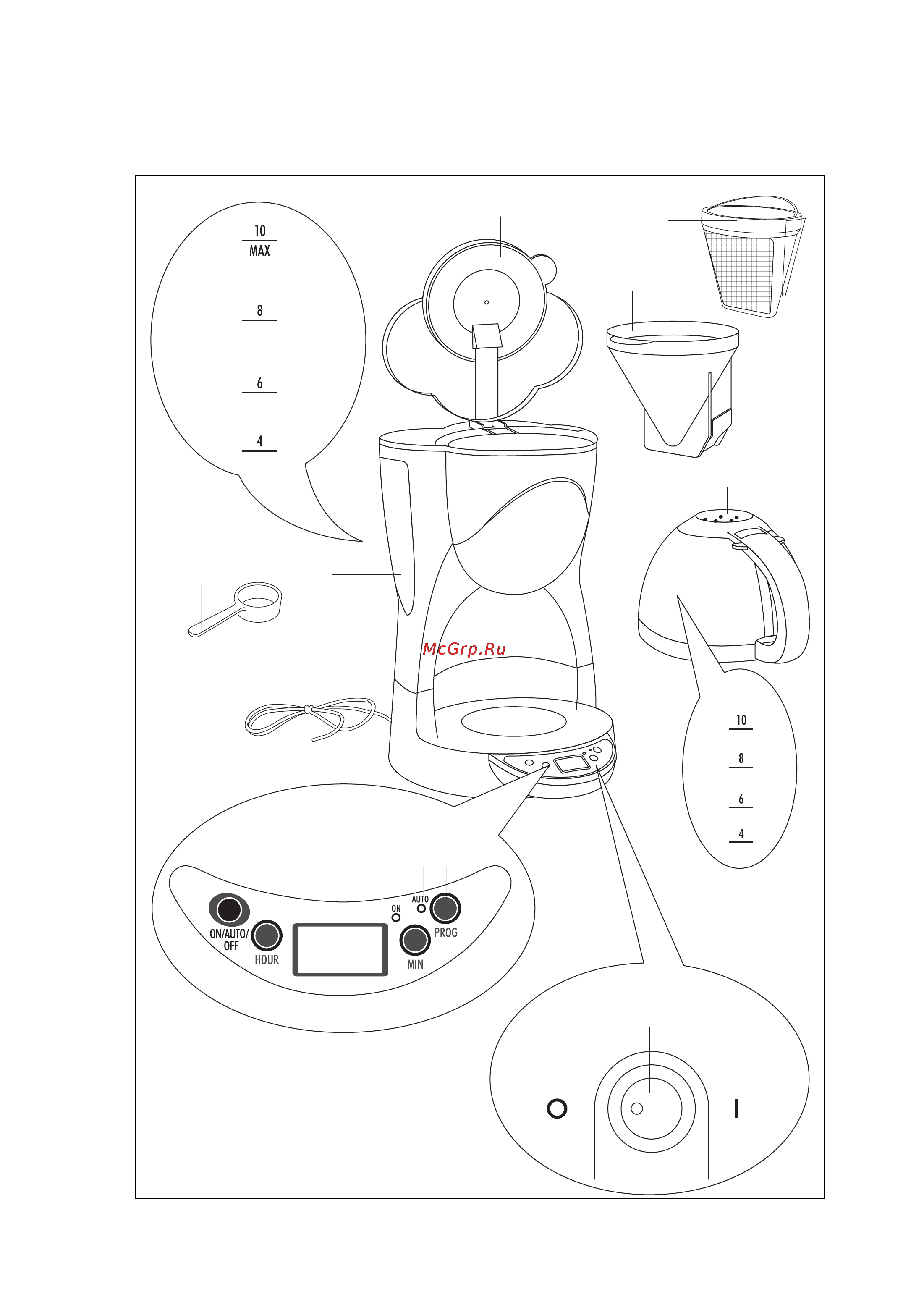 10
MAX

8

6

4

McGrp.Ru

10

8

6

4

ON/AUTO/
OFF

HOUR

ON

AUTO

PROG

MIN

O

I