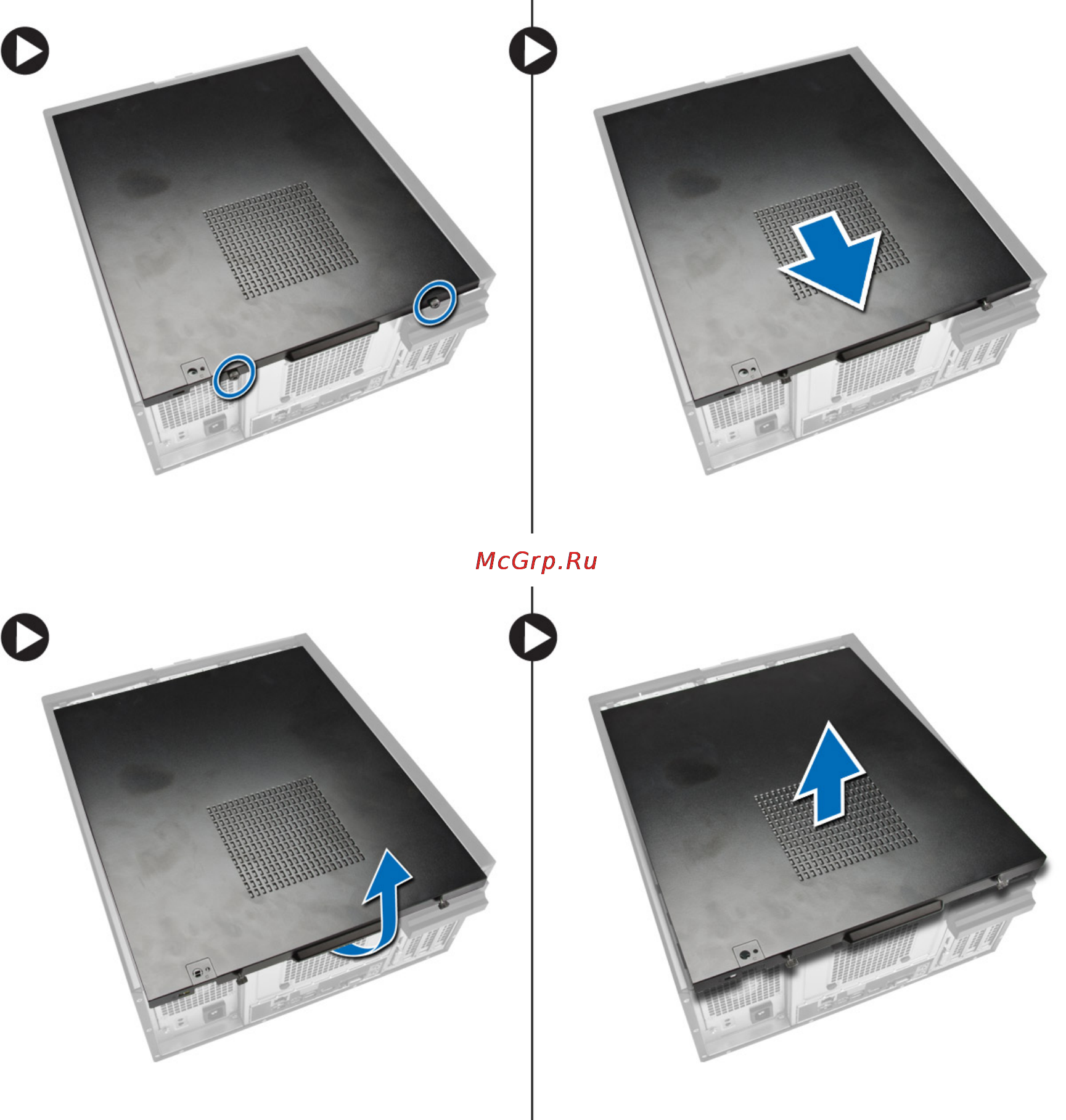 McGrp.Ru