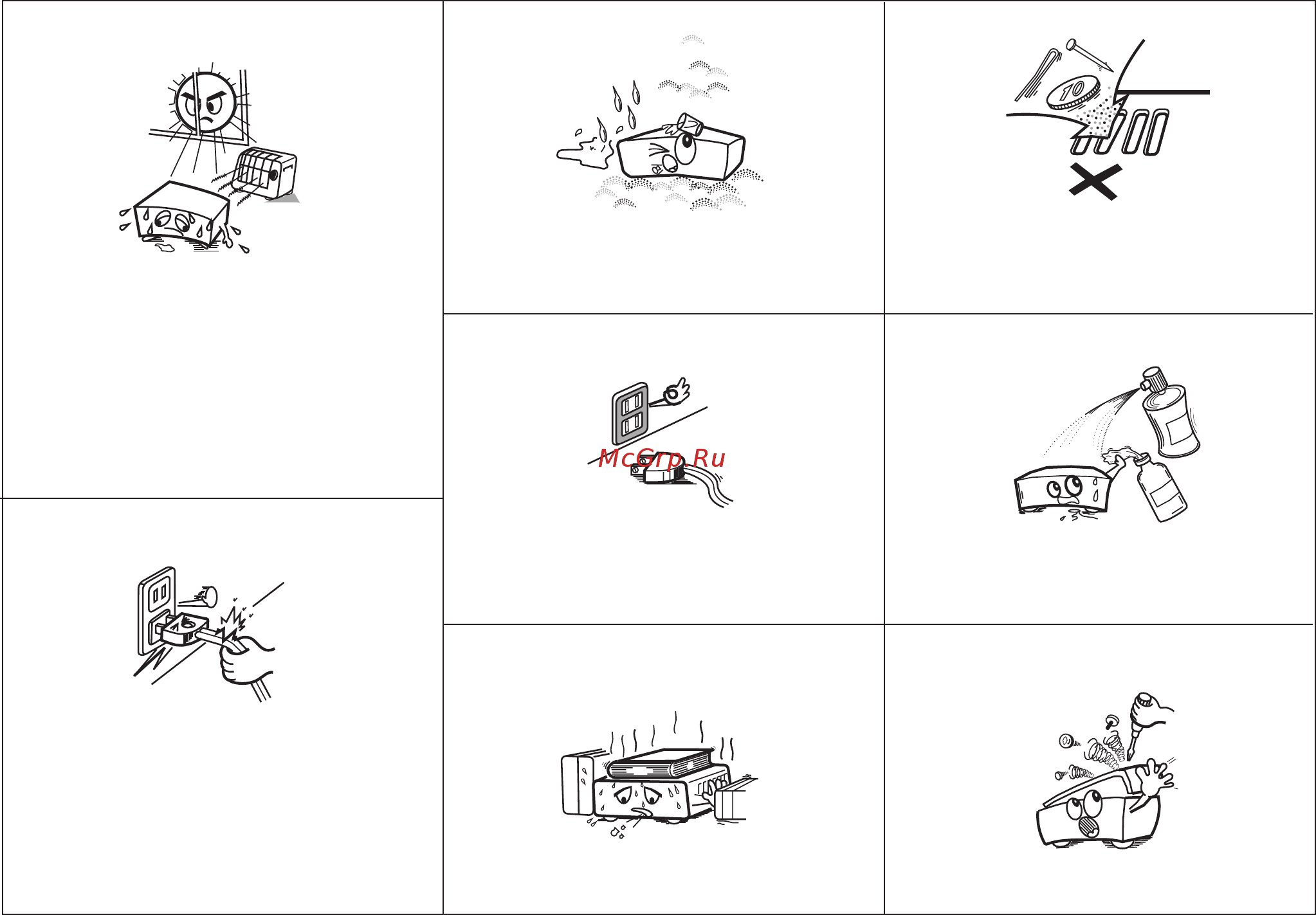 10

McGrp.Ru