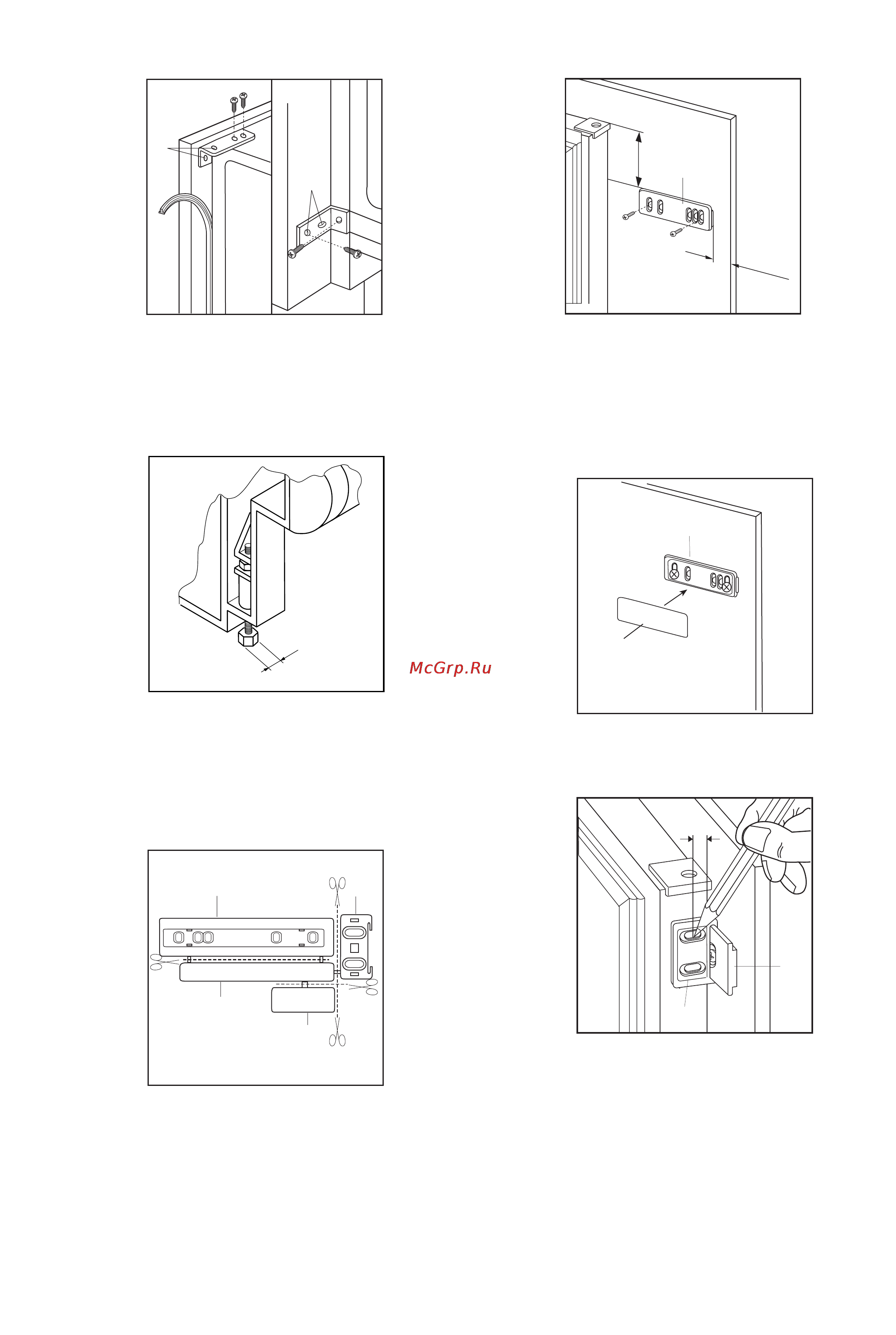 McGrp.Ru