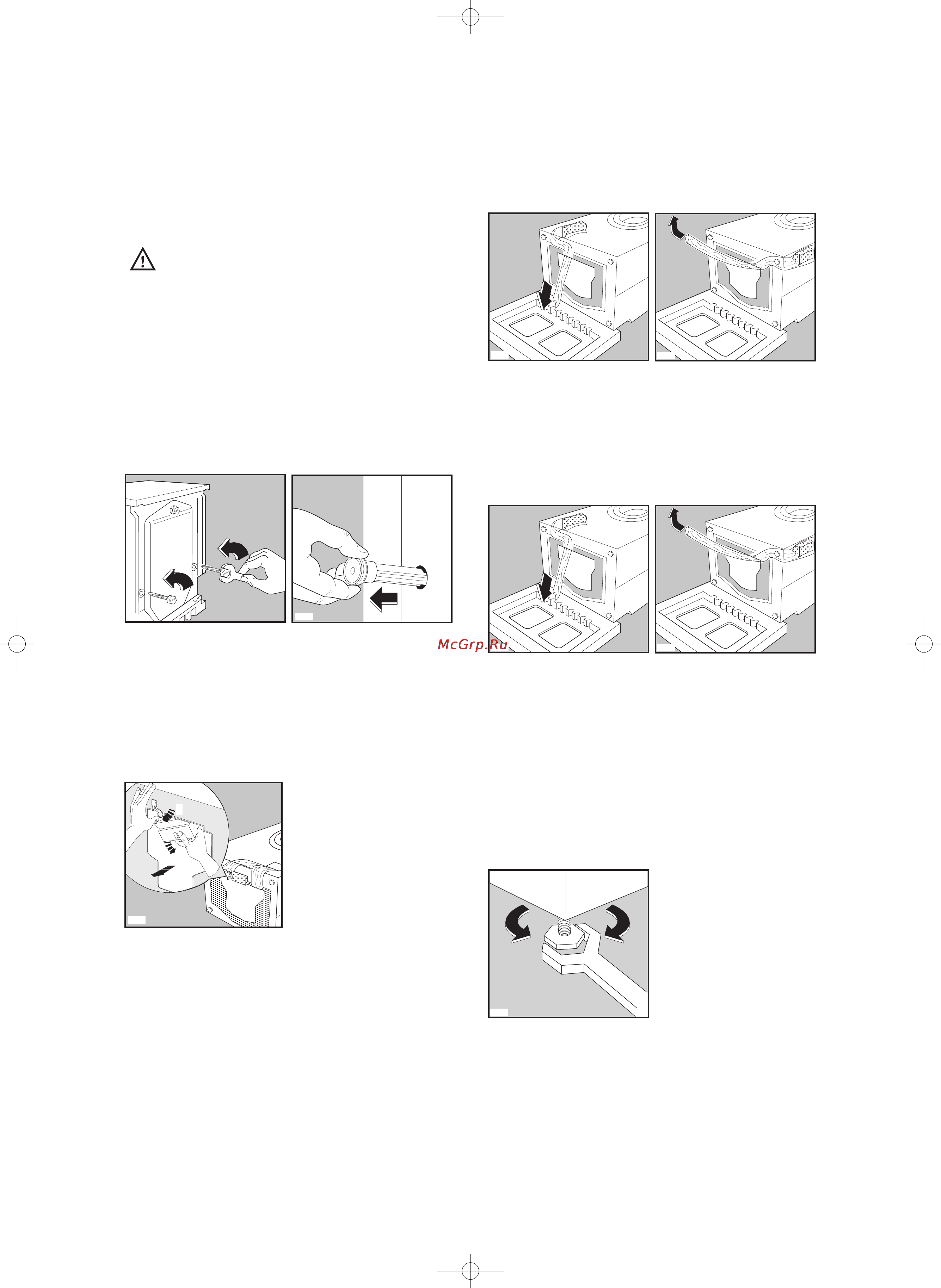 McGrp.Ru