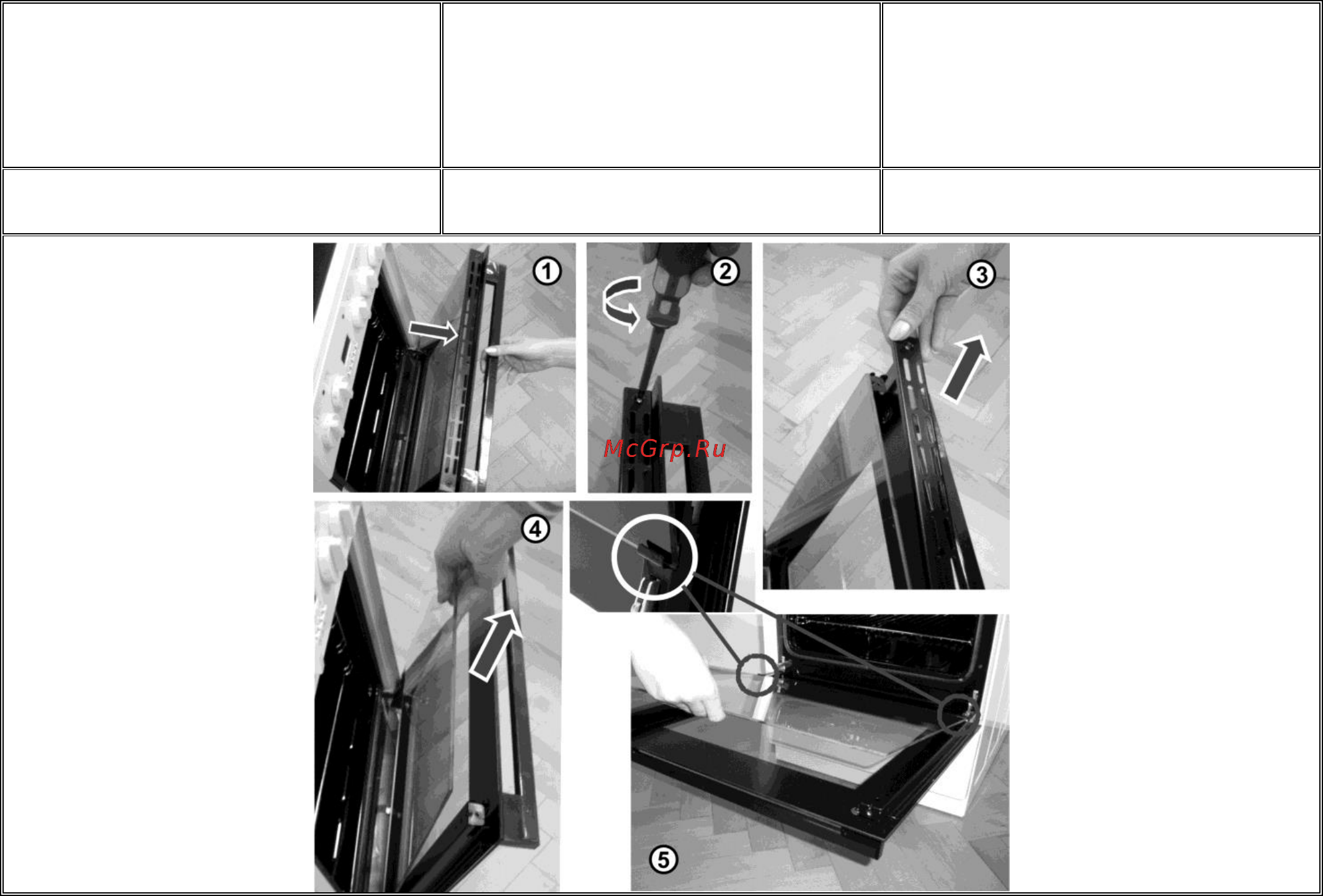 1
2
3
McGrp.Ru
4
5