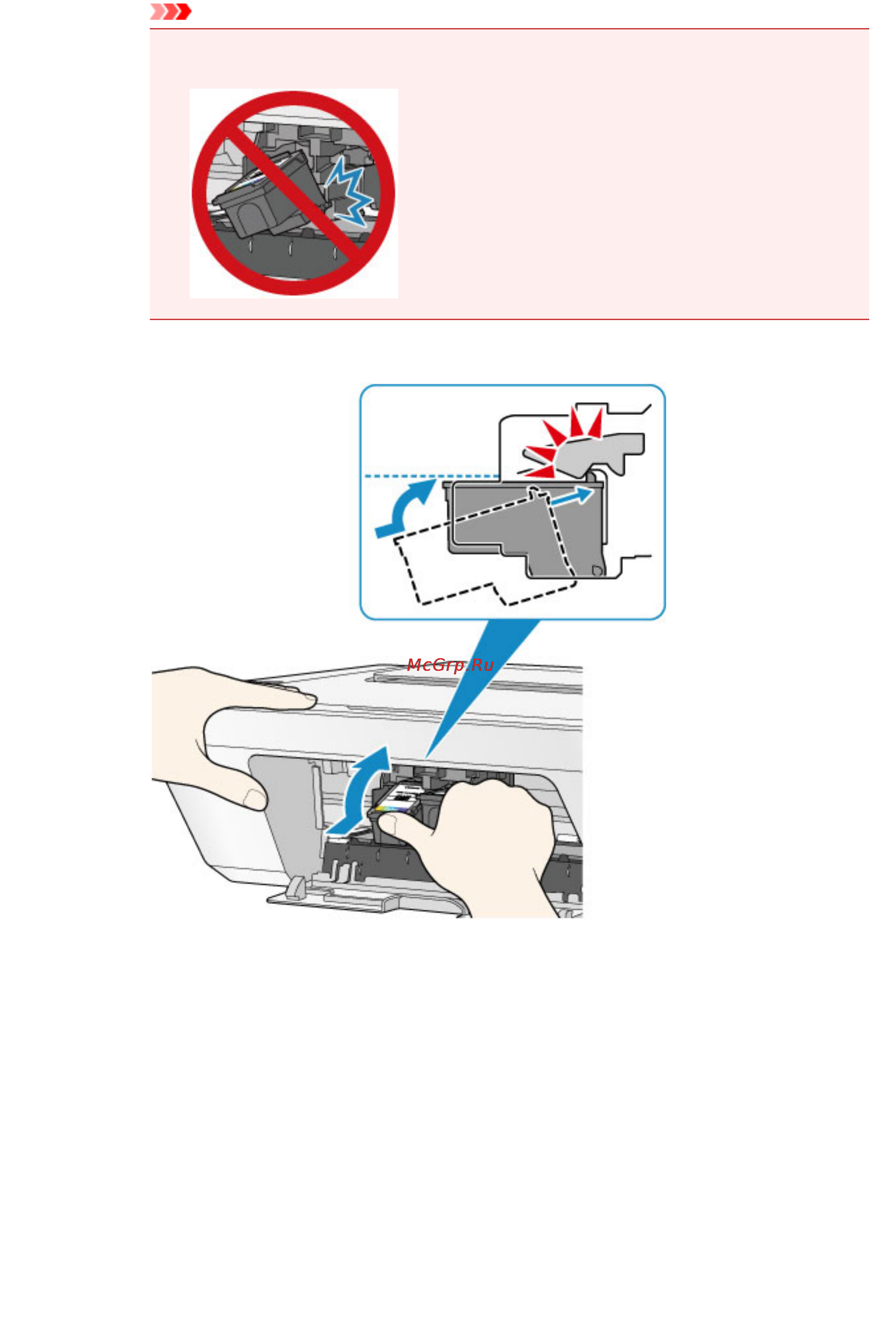 McGrp.Ru