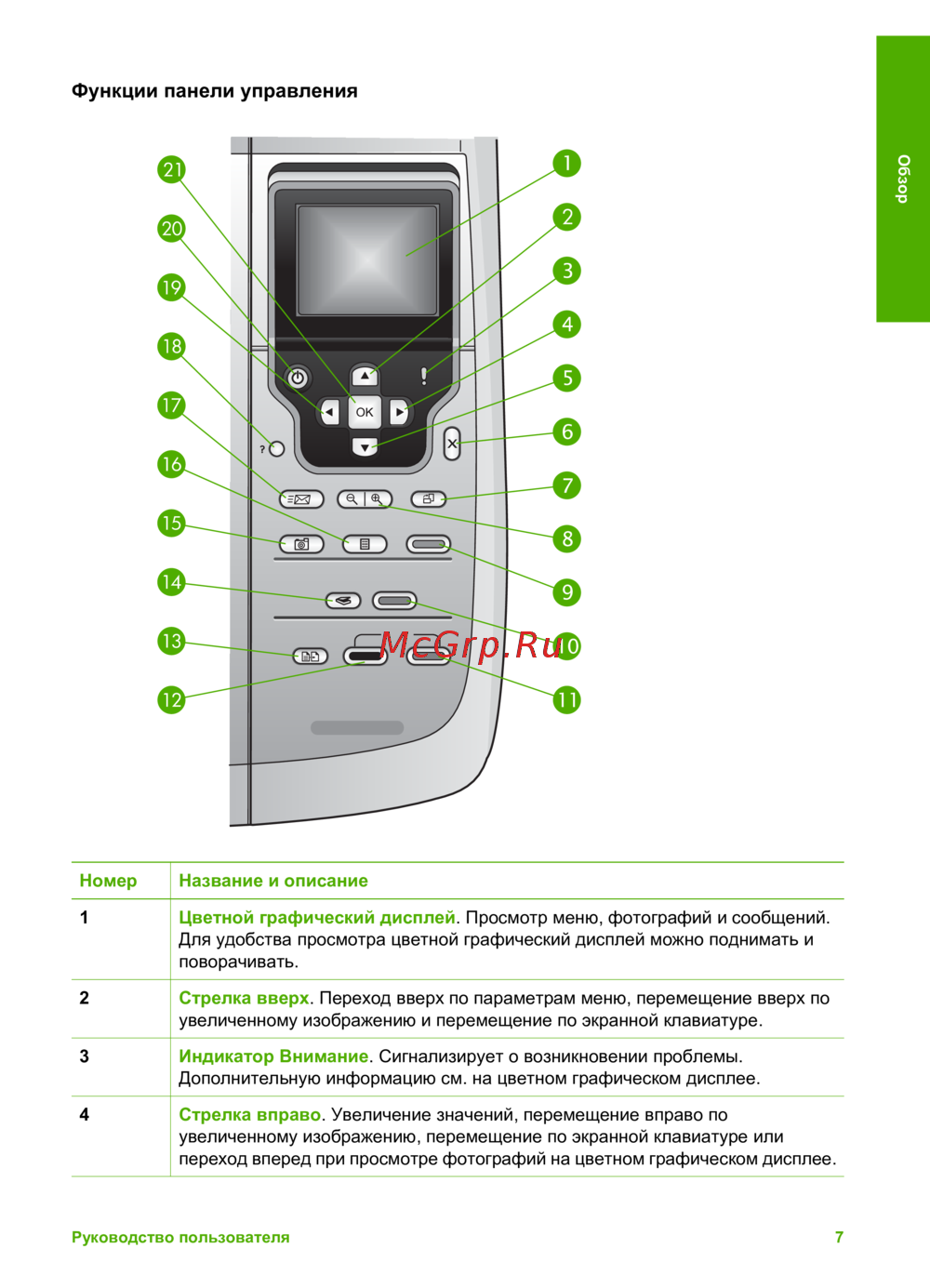 Обзор

Функции панели управления

21
20
19
18
17
16
15
14
13
12
1
2
3
4
5
6
7
8
9
10
11
OK
?
McGrp.Ru

| Номер | Название и описание |
|---|---|
| 1 | Цветной графический дисплей. Просмотр меню, фотографий и сообщений. Для удобства просмотра цветной графический дисплей можно поднимать и поворачивать. |
| 2 | Стрелка вверх. Переход вверх по параметрам меню, перемещение вверх по увеличенному изображению и перемещение по экранной клавиатуре. |
| 3 | Индикатор Внимание. Сигнализирует о возникновении проблемы. Дополнительную информацию см. на цветном графическом дисплее. |
| 4 | Стрелка вправо. Увеличение значений, перемещение вправо по увеличенному изображению, перемещение по экранной клавиатуре или переход вперед при просмотре фотографий на цветном графическом дисплее. |

Руководство пользователя 7