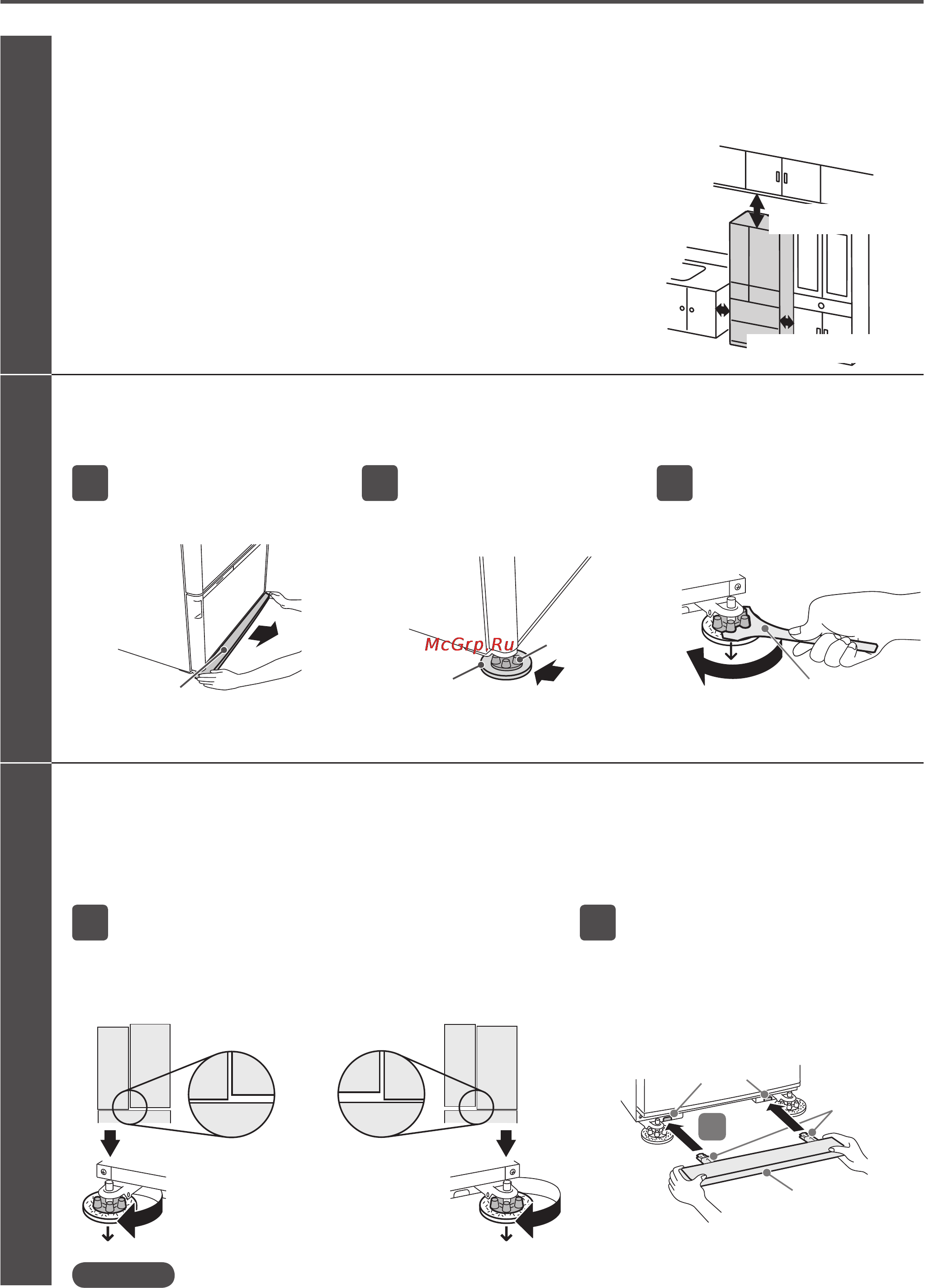 McGrp.Ru