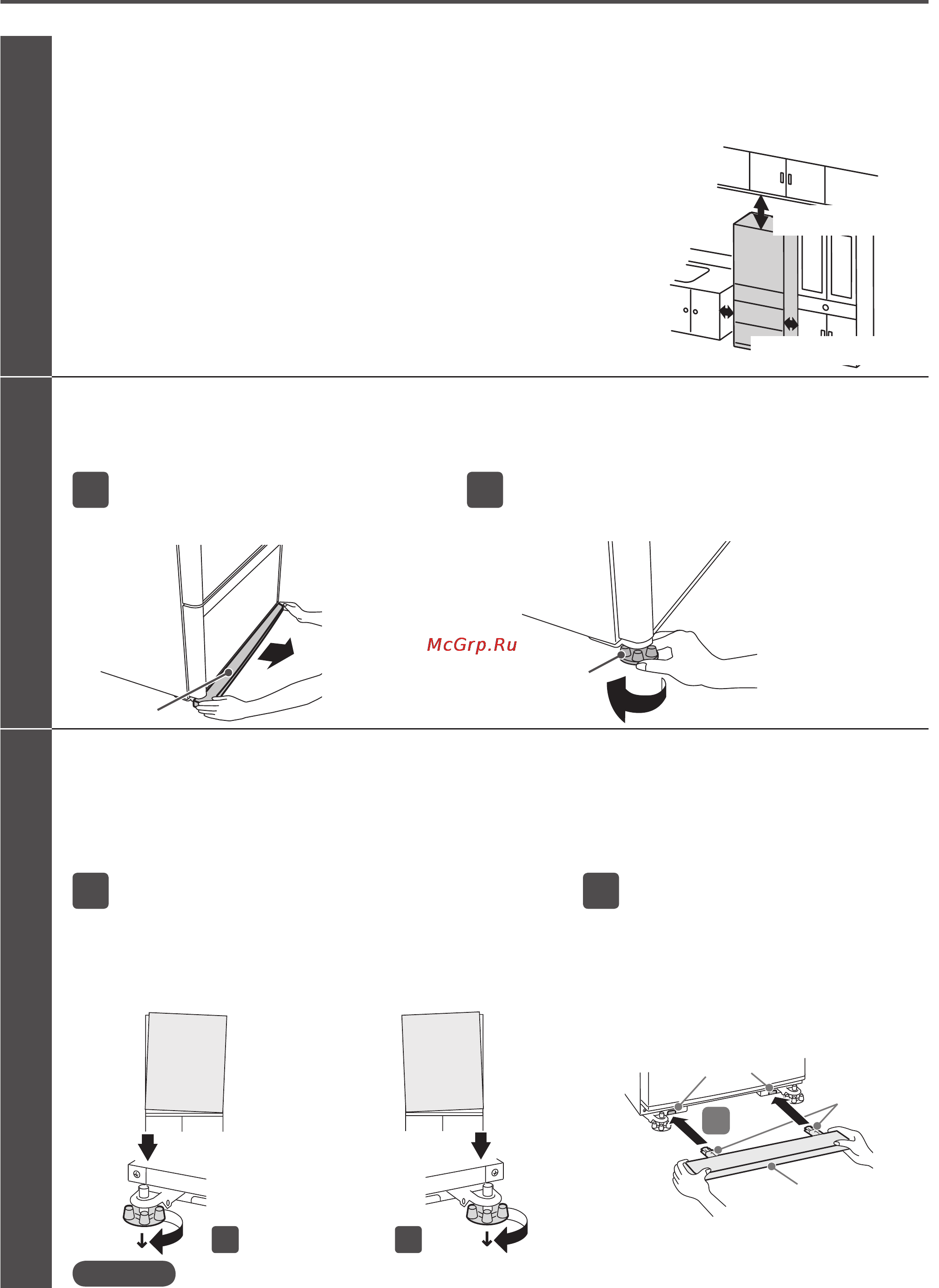 McGrp.Ru