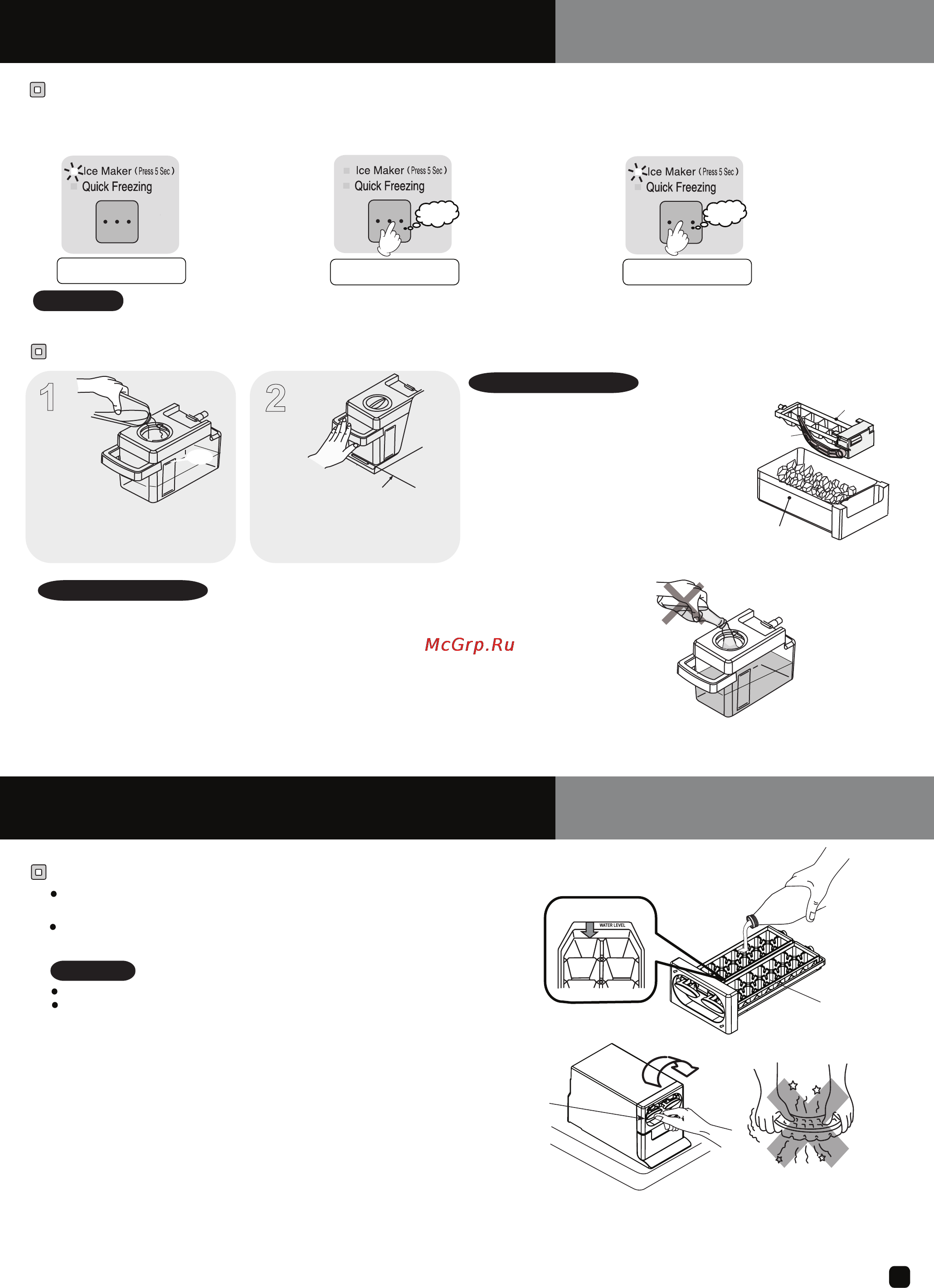 Ice Maker (Press 5 Sec)
Quick Freezing

Ice Maker (Press 5 Sec)
Quick Freezing

Ice Maker (Press 5 Sec)
Quick Freezing

1

2

McGrp.Ru

WATER LEVEL