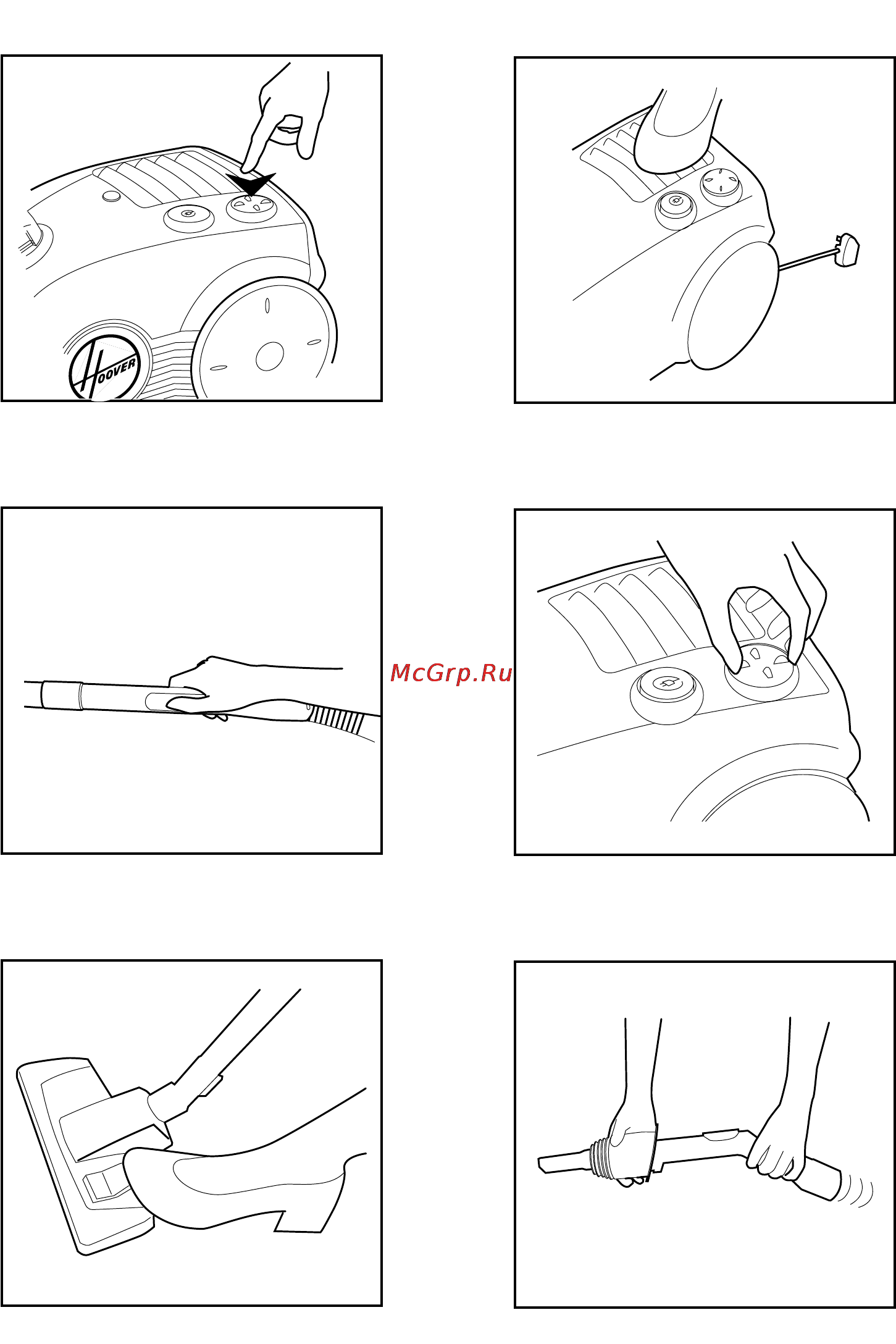 HOOVER

McGrp.Ru