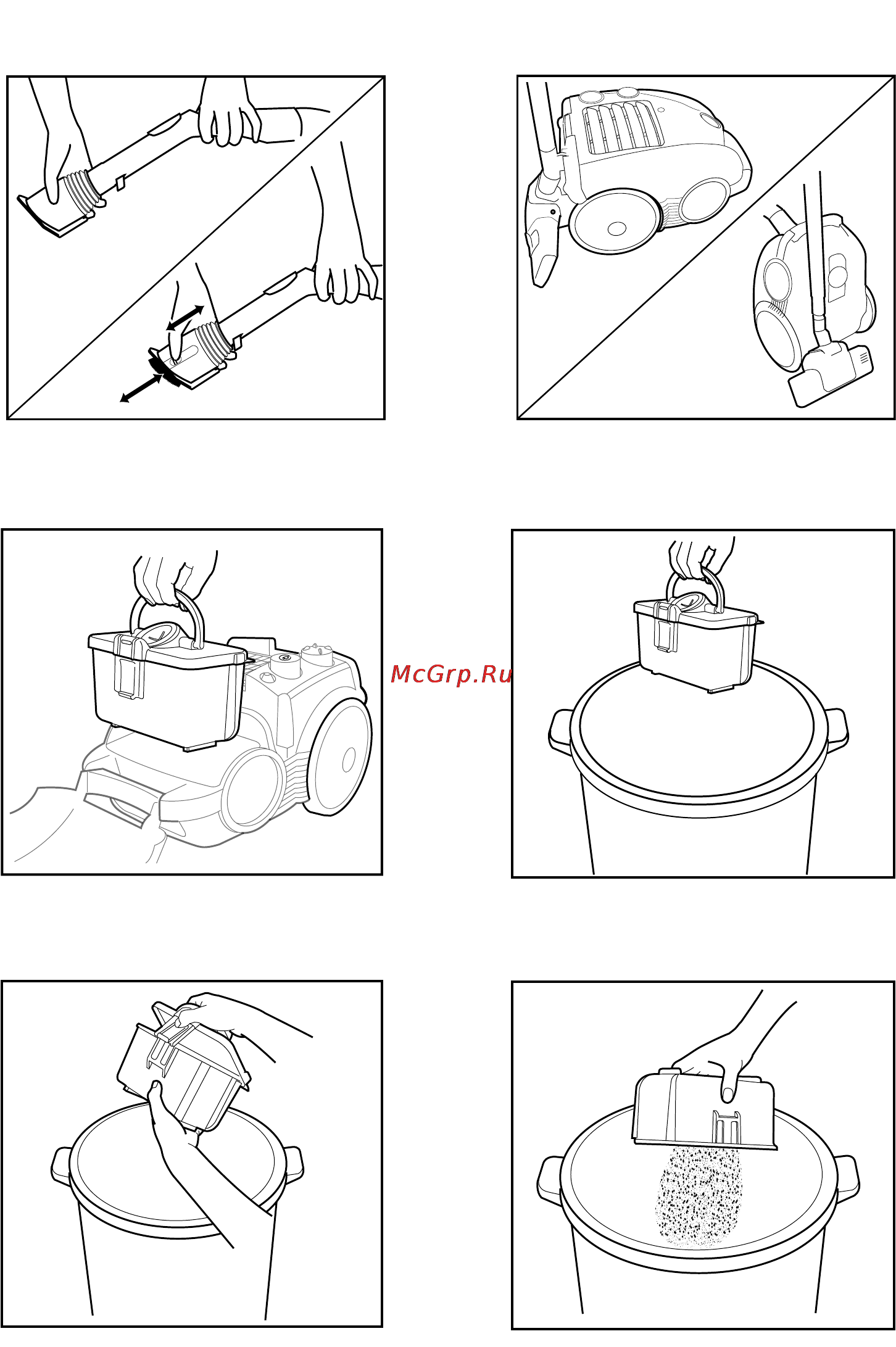 McGrp.Ru