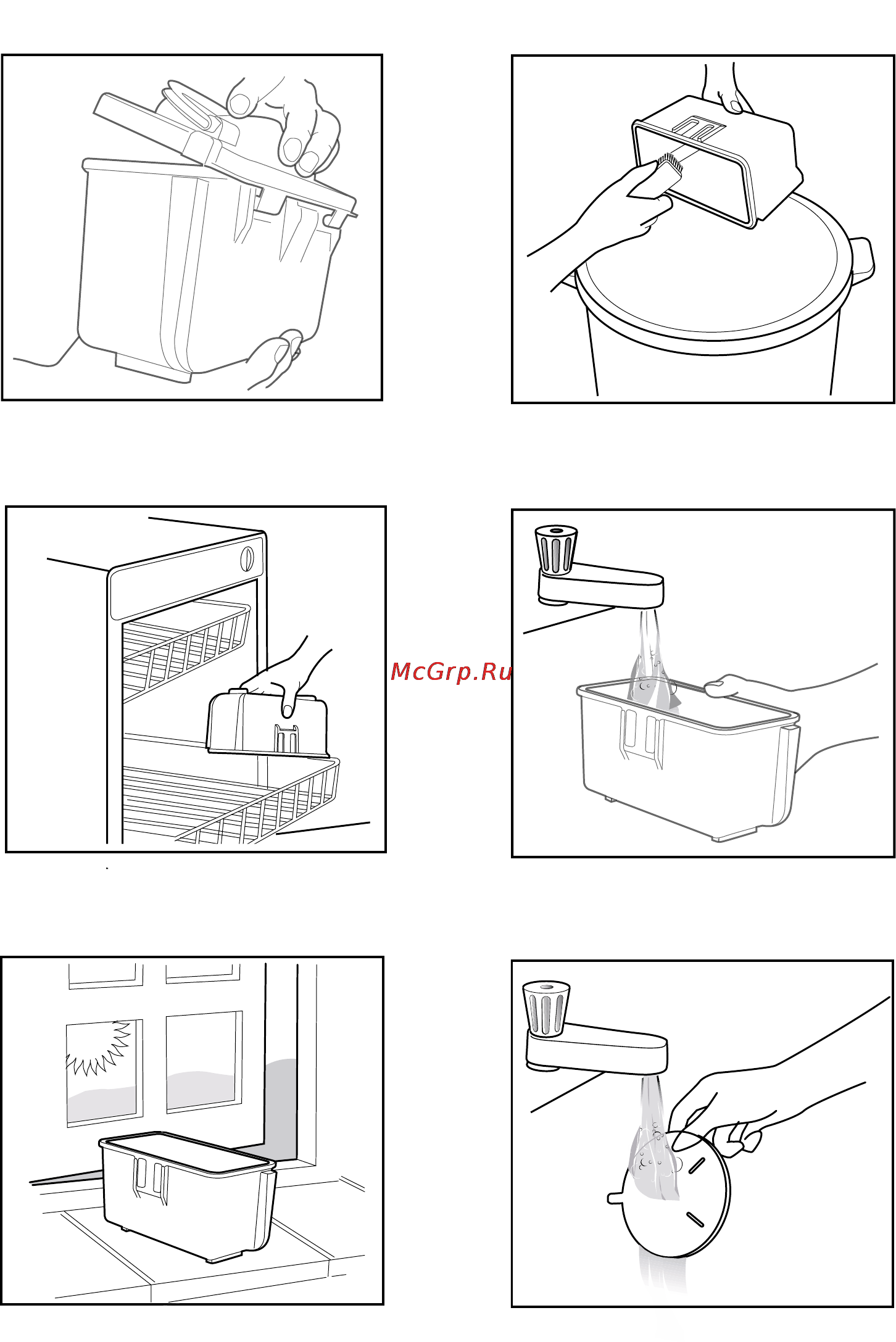 McGrp.Ru