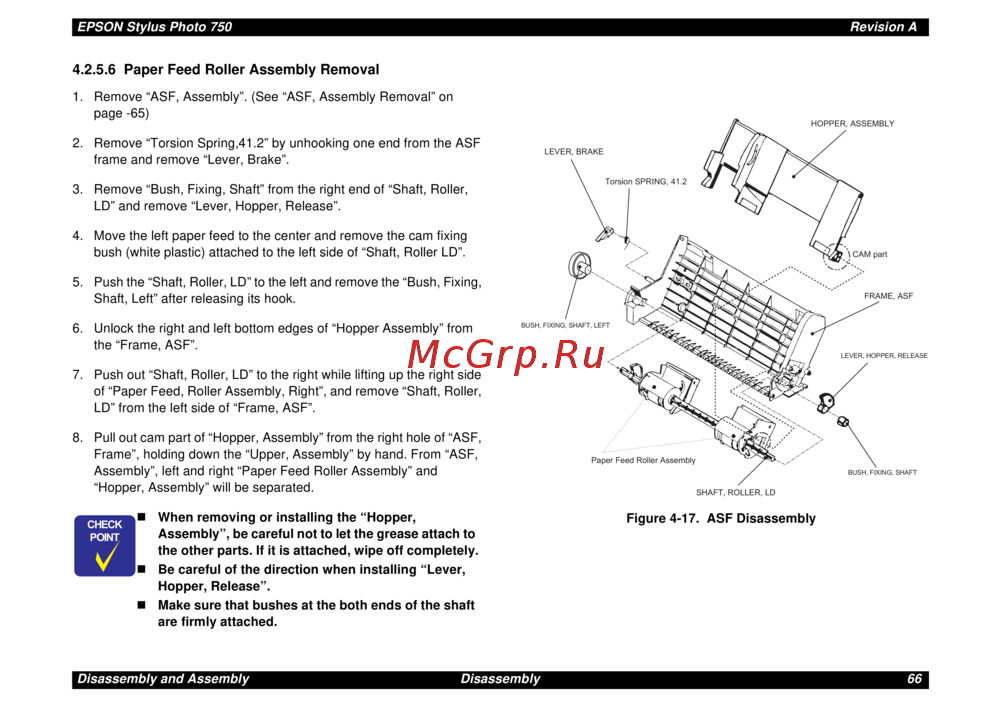 EPSON Stylus Photo 750 Revision A

4.2.5.6 Paper Feed Roller Assembly Removal

1. Remove “ASF, Assembly”. (See “ASF, Assembly Removal” on page -65)

2. Remove “Torsion Spring,41.2” by unhooking one end from the ASF frame and remove “Lever, Brake”.

3. Remove “Bush, Fixing, Shaft” from the right end of “Shaft, Roller, LD” and remove “Lever, Hopper, Release”.

4. Move the left paper feed to the center and remove the cam fixing bush (white plastic) attached to the left side of “Shaft, Roller LD”.

5. Push the “Shaft, Roller, LD” to the left and remove the “Bush, Fixing, Shaft, Left” after releasing its hook.

6. Unlock the right and left bottom edges of “Hopper Assembly” from the “Frame, ASF”.

7. Push out “Shaft, Roller, LD” to the right while lifting up the right side of “Paper Feed, Roller Assembly, Right”, and remove “Shaft, Roller, LD” from the left side of “Frame, ASF”.

8. Pull out cam part of “Hopper, Assembly” from the right hole of “ASF, Frame”, holding down the “Upper, Assembly” by hand. From “ASF, Assembly”, left and right “Paper Feed Roller Assembly” and “Hopper, Assembly” will be separated.

CHECK POINT

■ When removing or installing the “Hopper, Assembly”, be careful not to let the grease attach to the other parts. If it is attached, wipe off completely.
■ Be careful of the direction when installing “Lever, Hopper, Release”.
■ Make sure that bushes at the both ends of the shaft are firmly attached.

HOPPER, ASSEMBLY
LEVER, BRAKE
Torsion SPRING, 41.2
CAM part
FRAME, ASF
BUSH, FIXING, SHAFT, LEFT
LEVER, HOPPER, RELEASE
Paper Feed Roller Assembly
BUSH, FIXING, SHAFT
SHAFT, ROLLER, LD

McGrp.Ru

Figure 4-17. ASF Disassembly

Disassembly and Assembly Disassembly 66