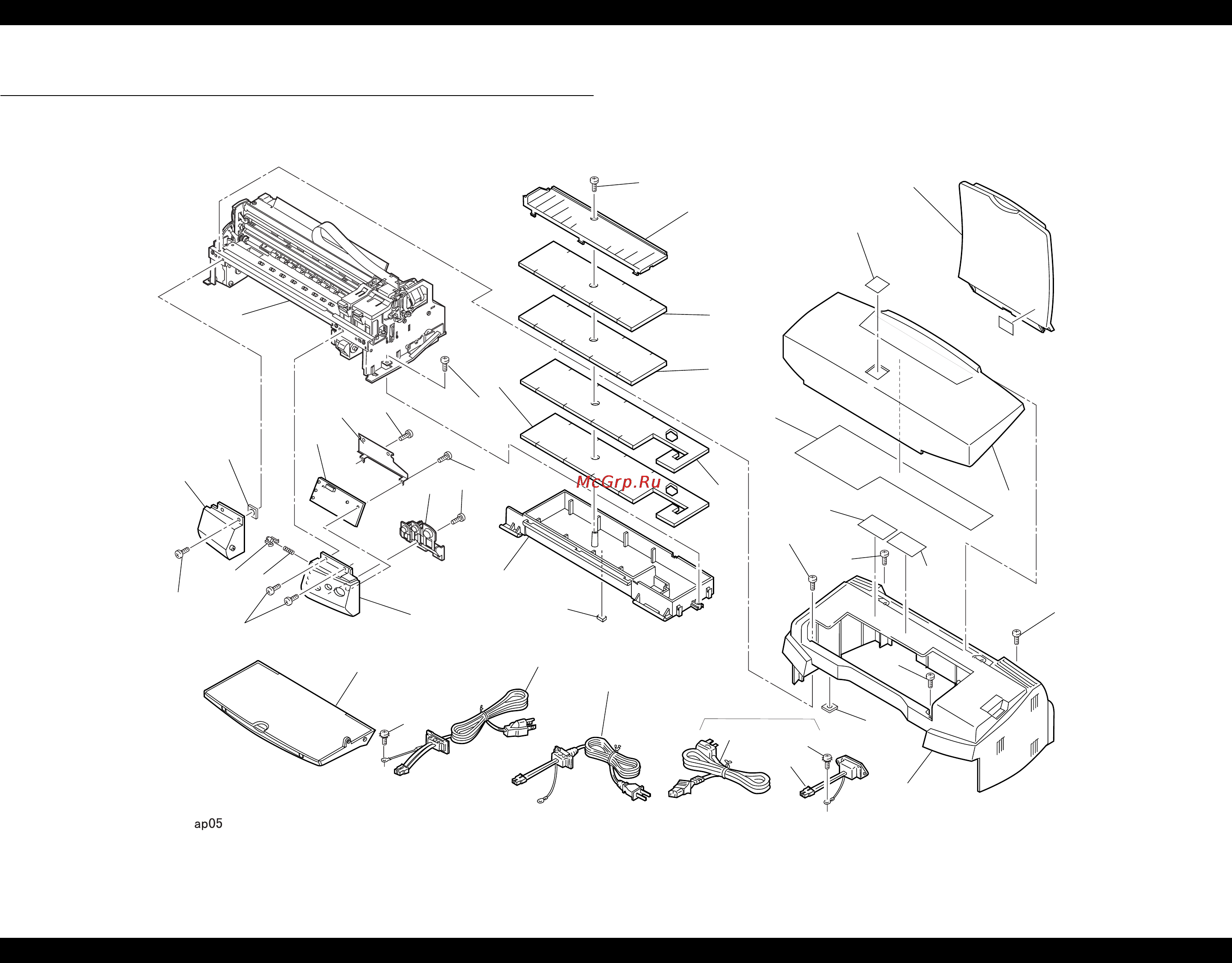 McGrp.Ru

ap05