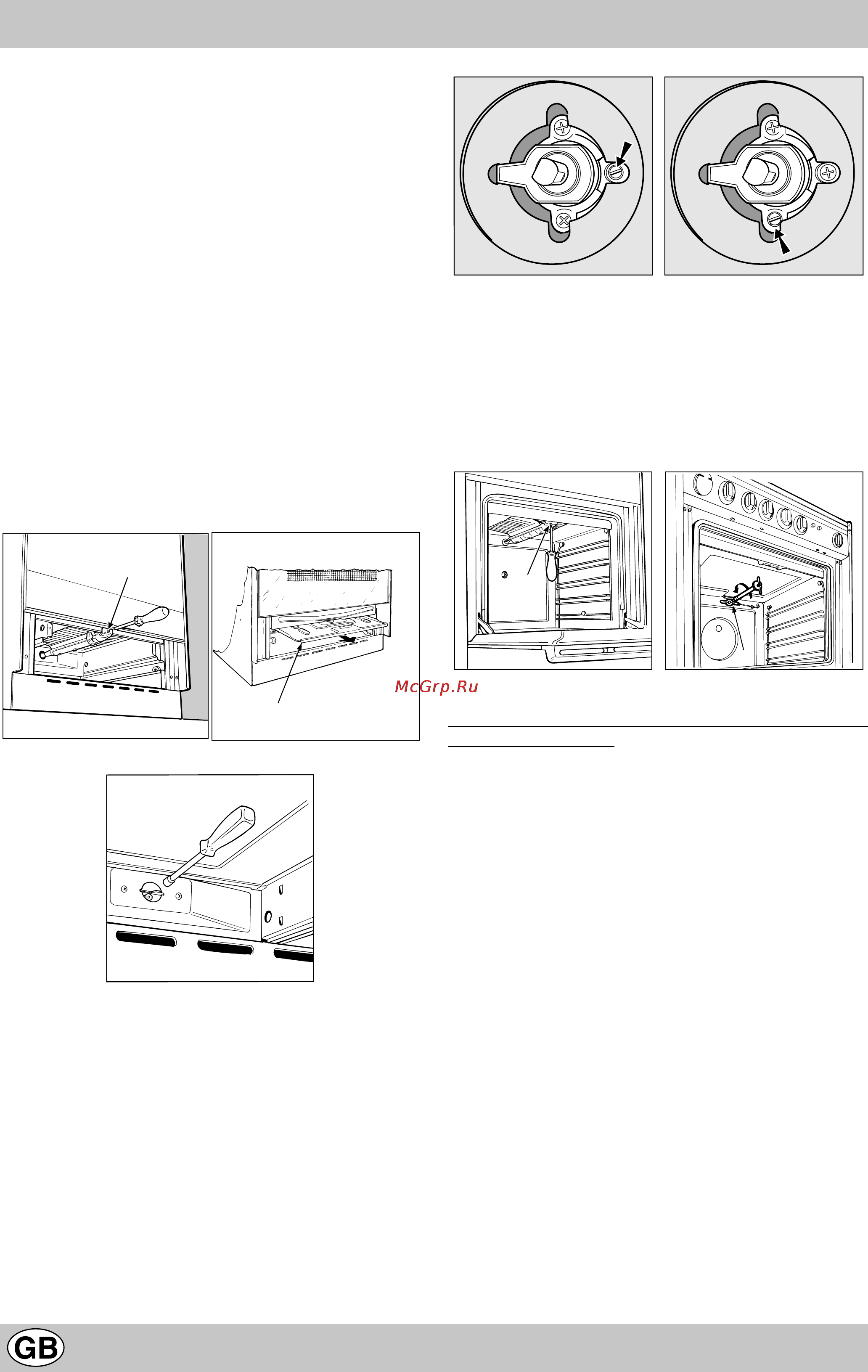 McGrp.Ru

GB