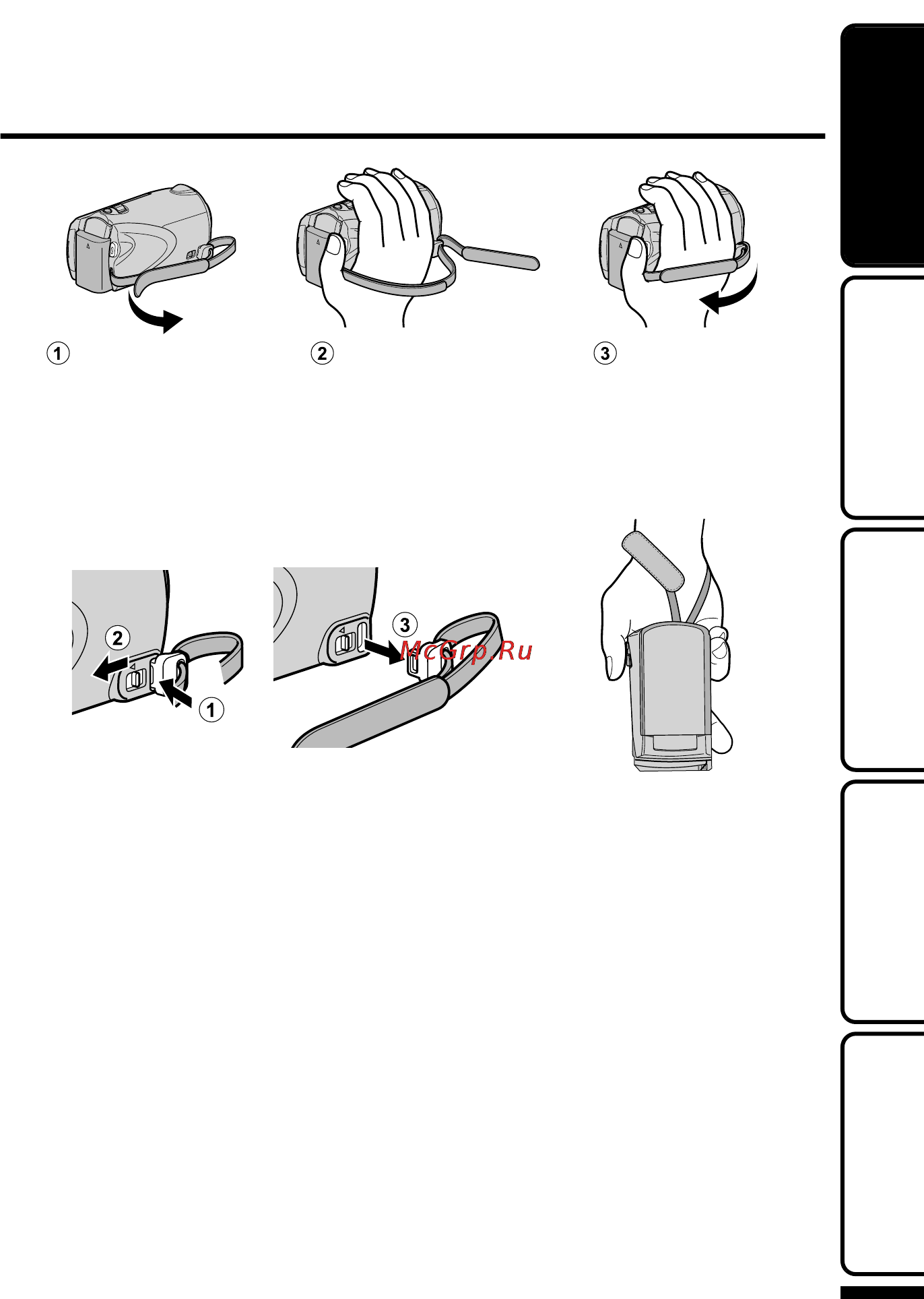 ① ② ③

② ① ③ McGrp.Ru