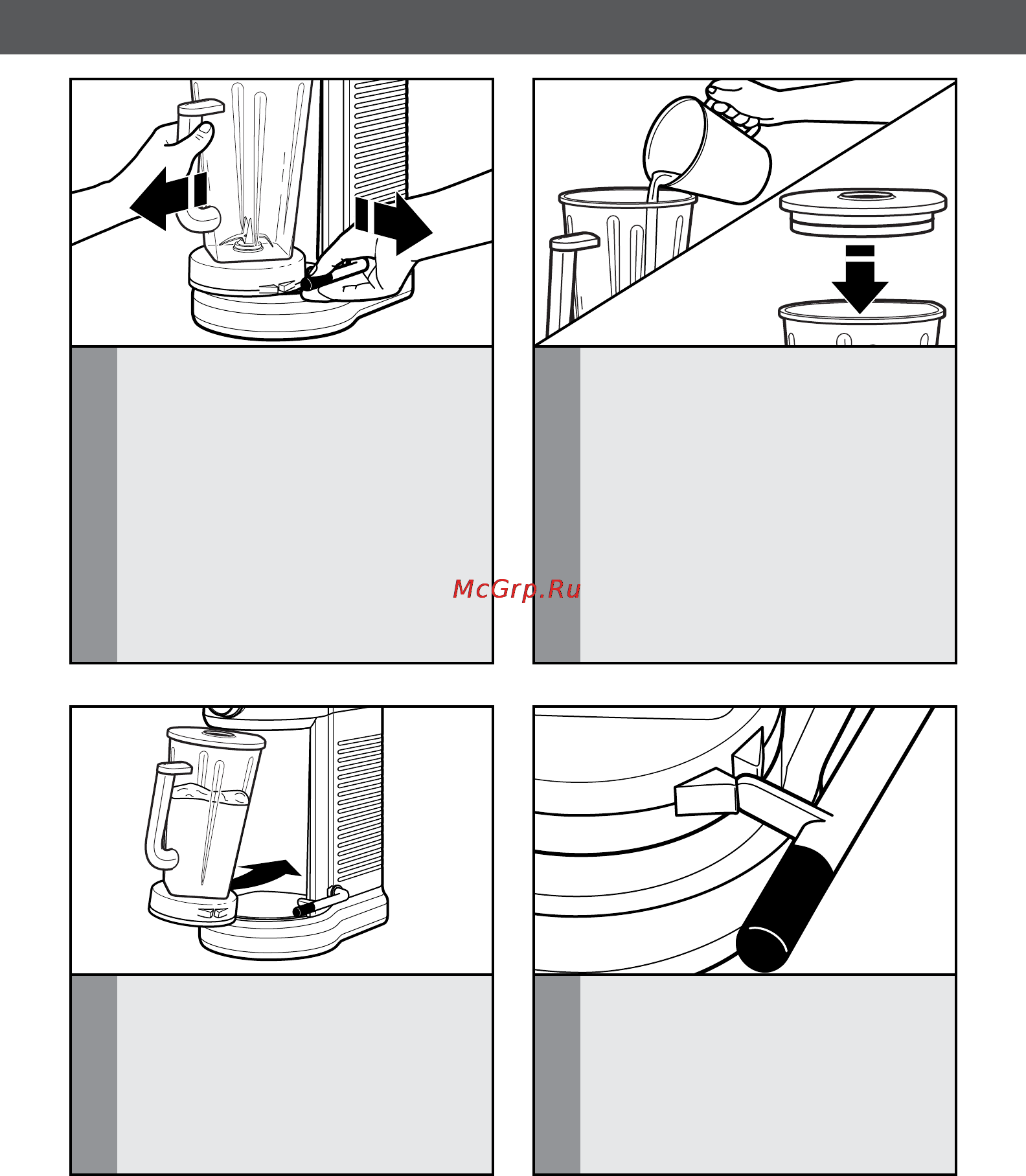 McGrp.Ru