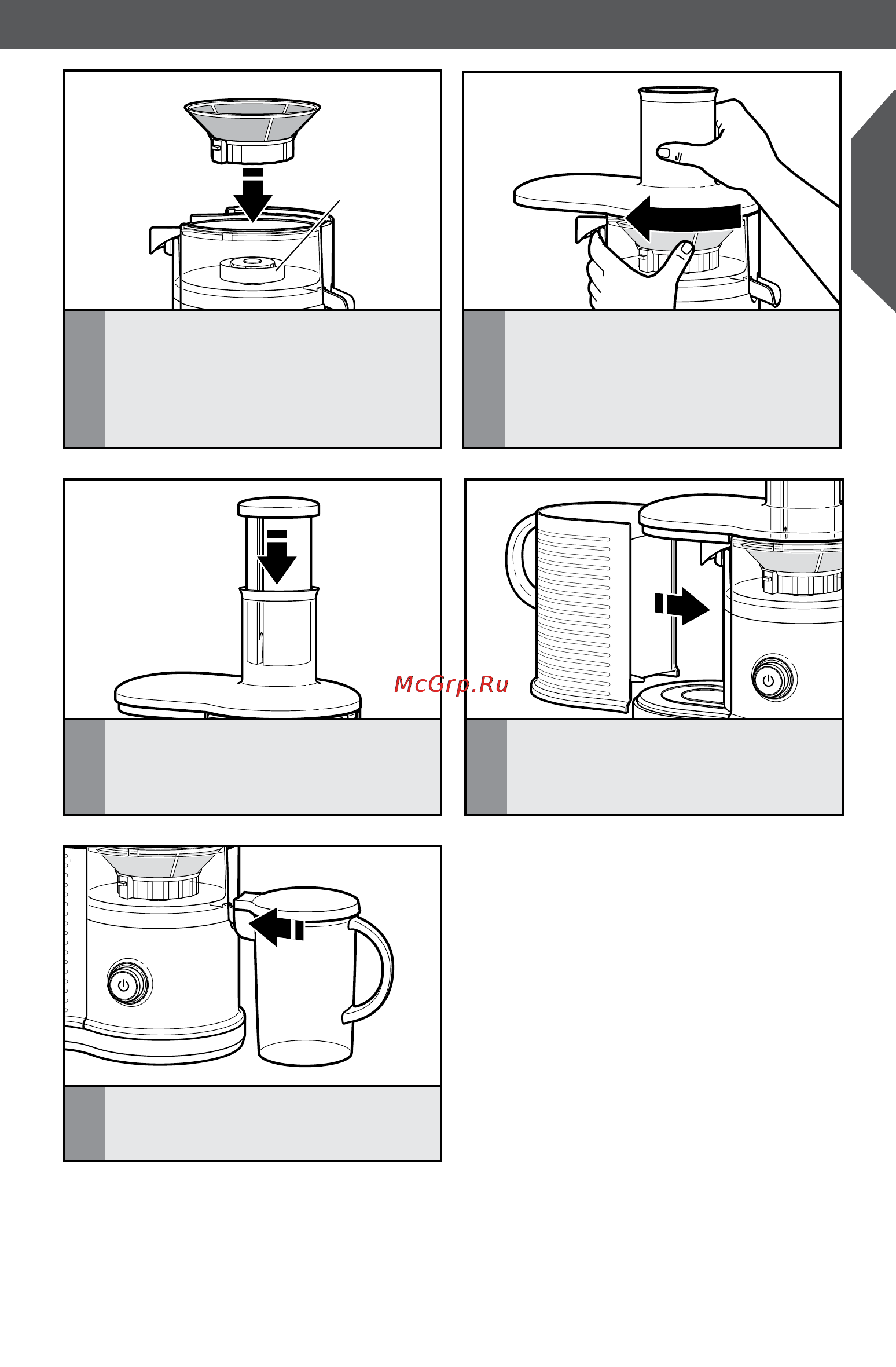 McGrp.Ru