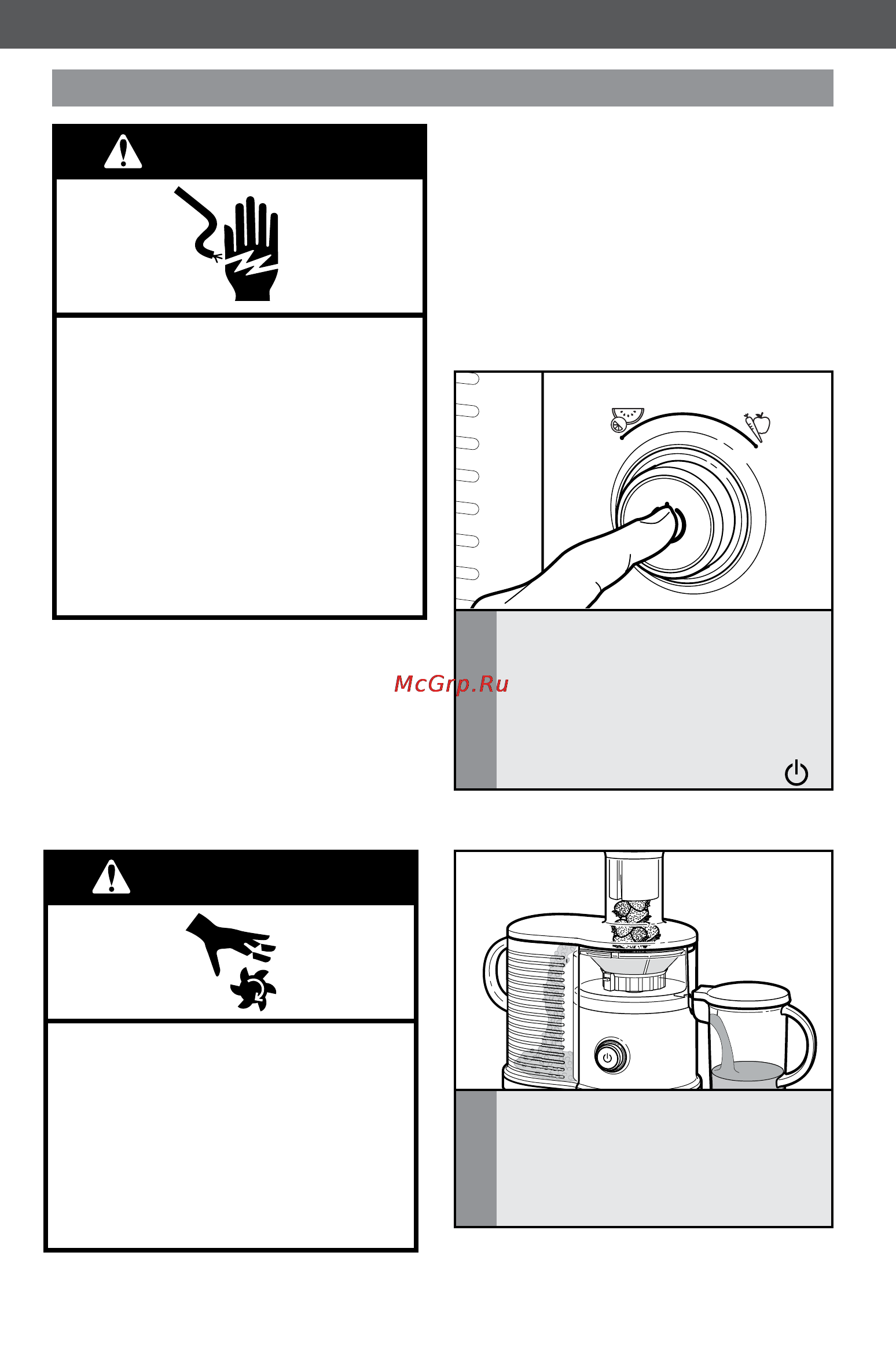 McGrp.Ru