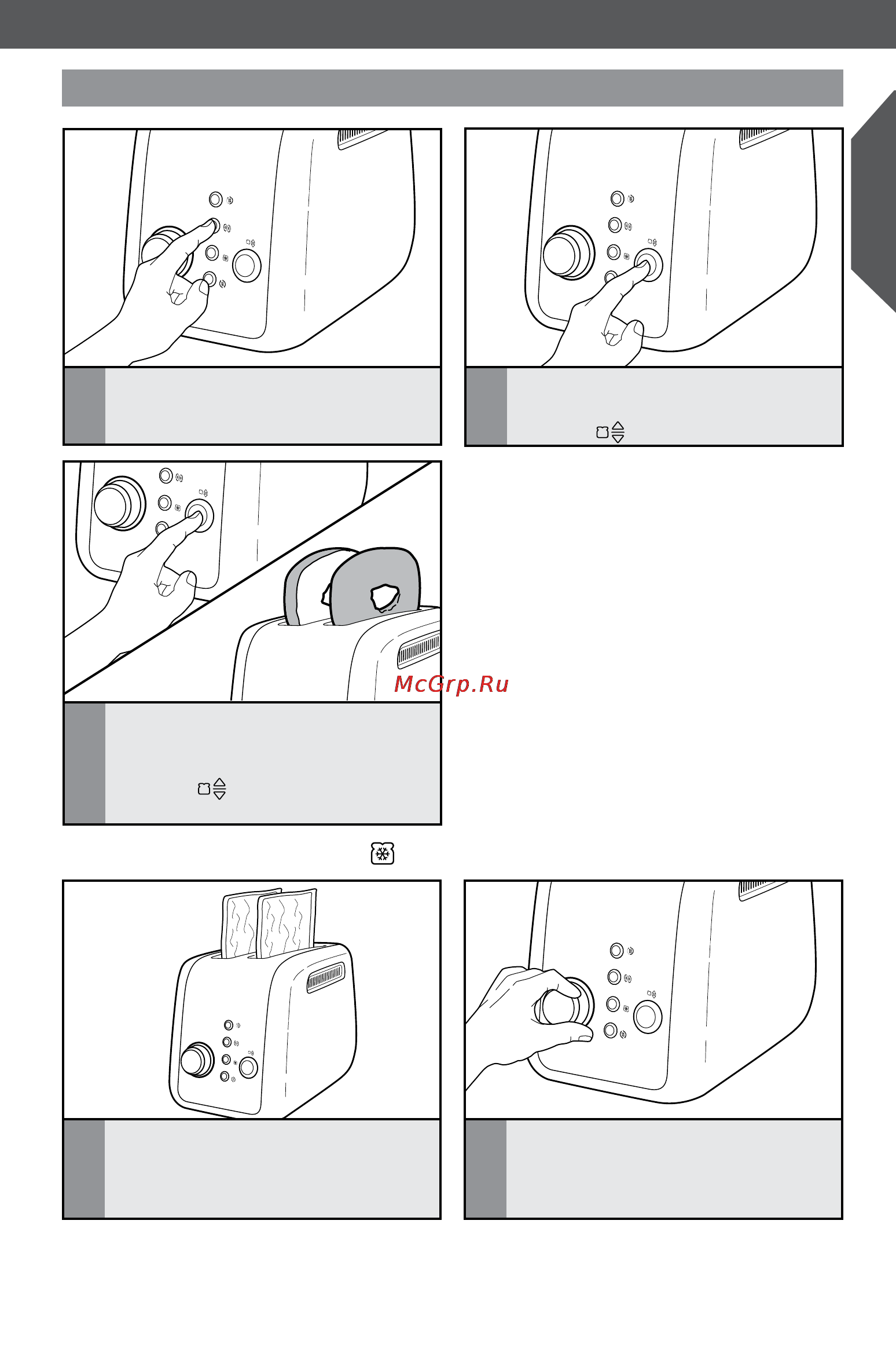 McGrp.Ru