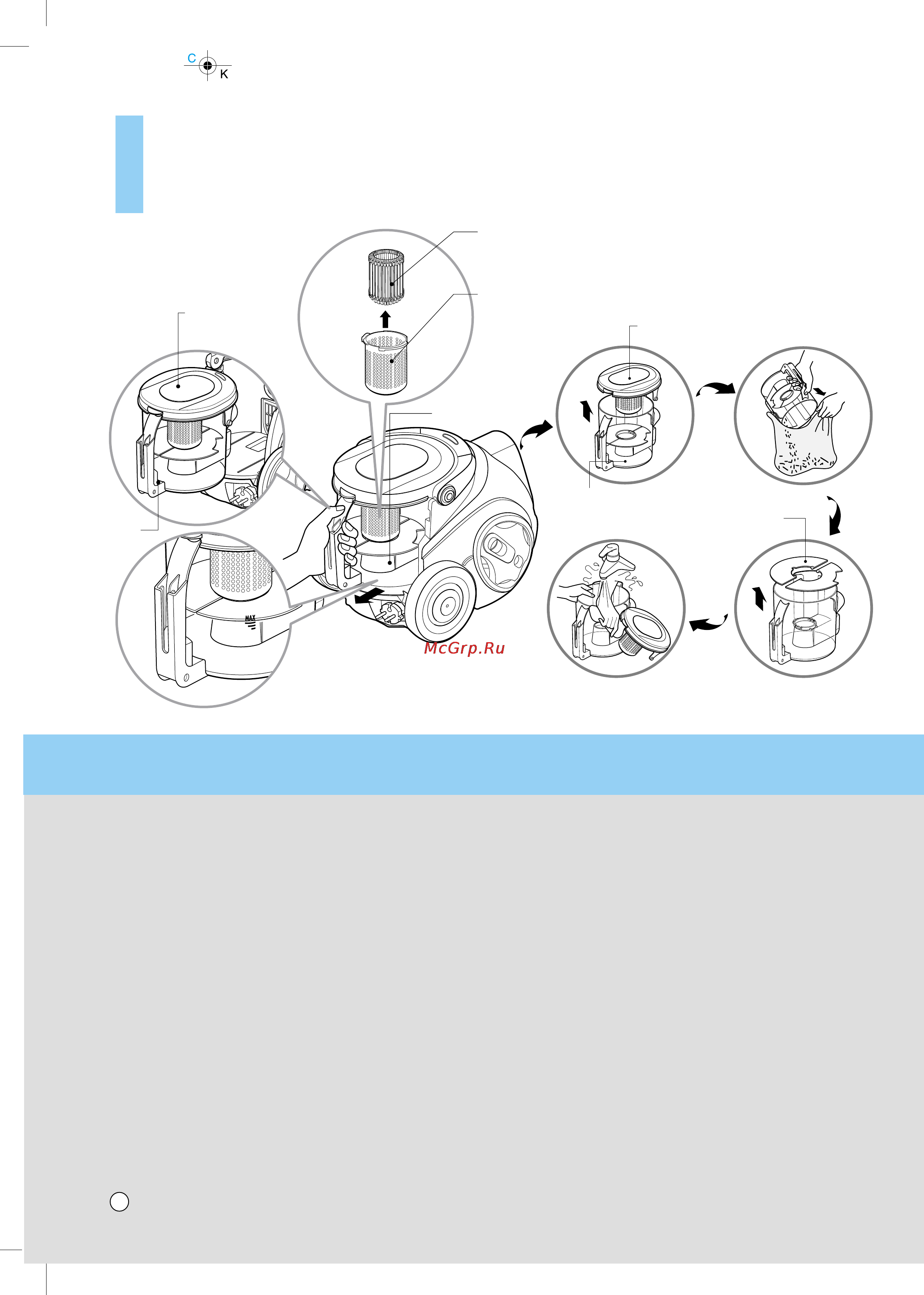 C
K

MAX

McGrp.Ru