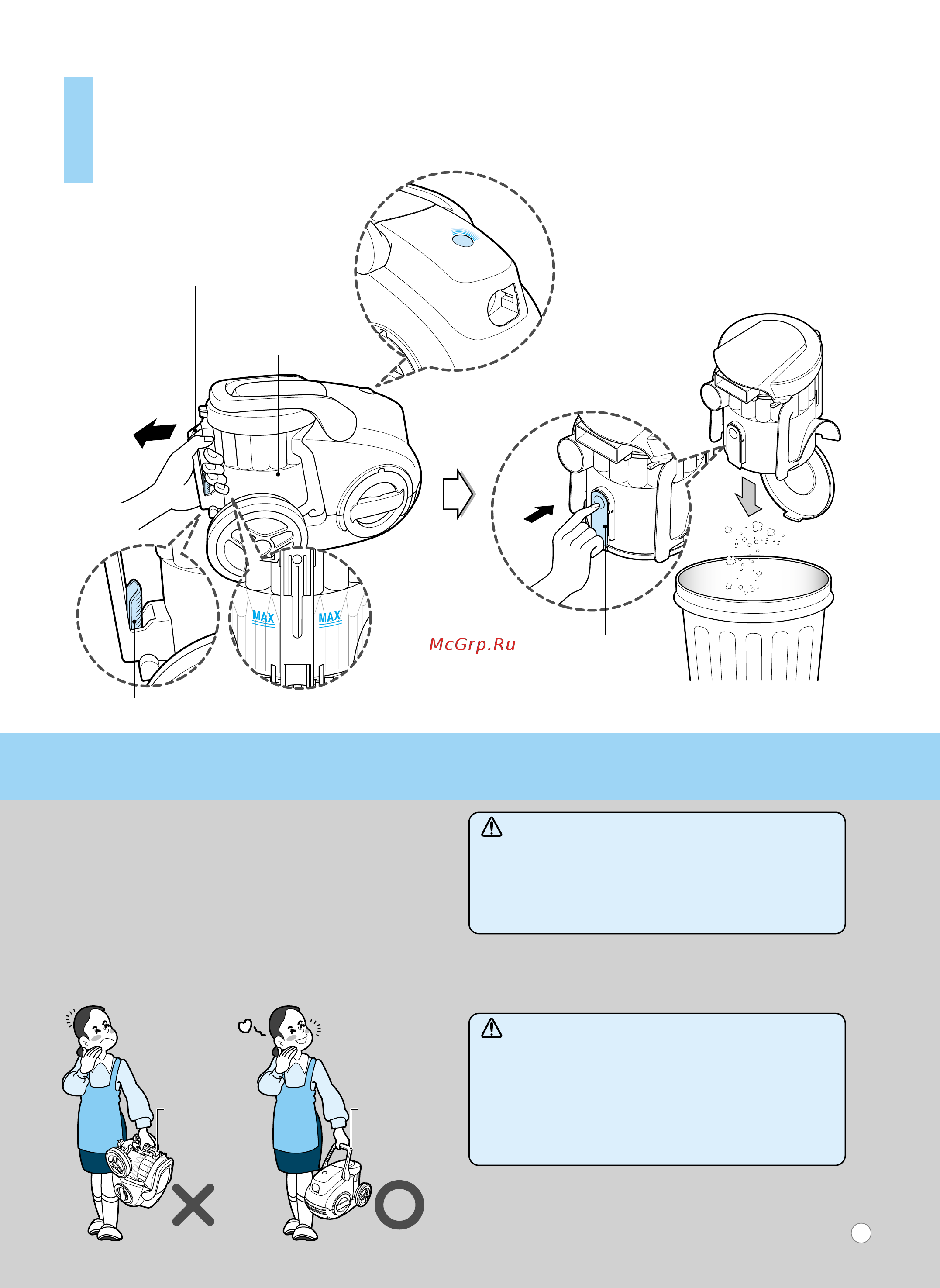 MAX
MAX

McGrp.Ru