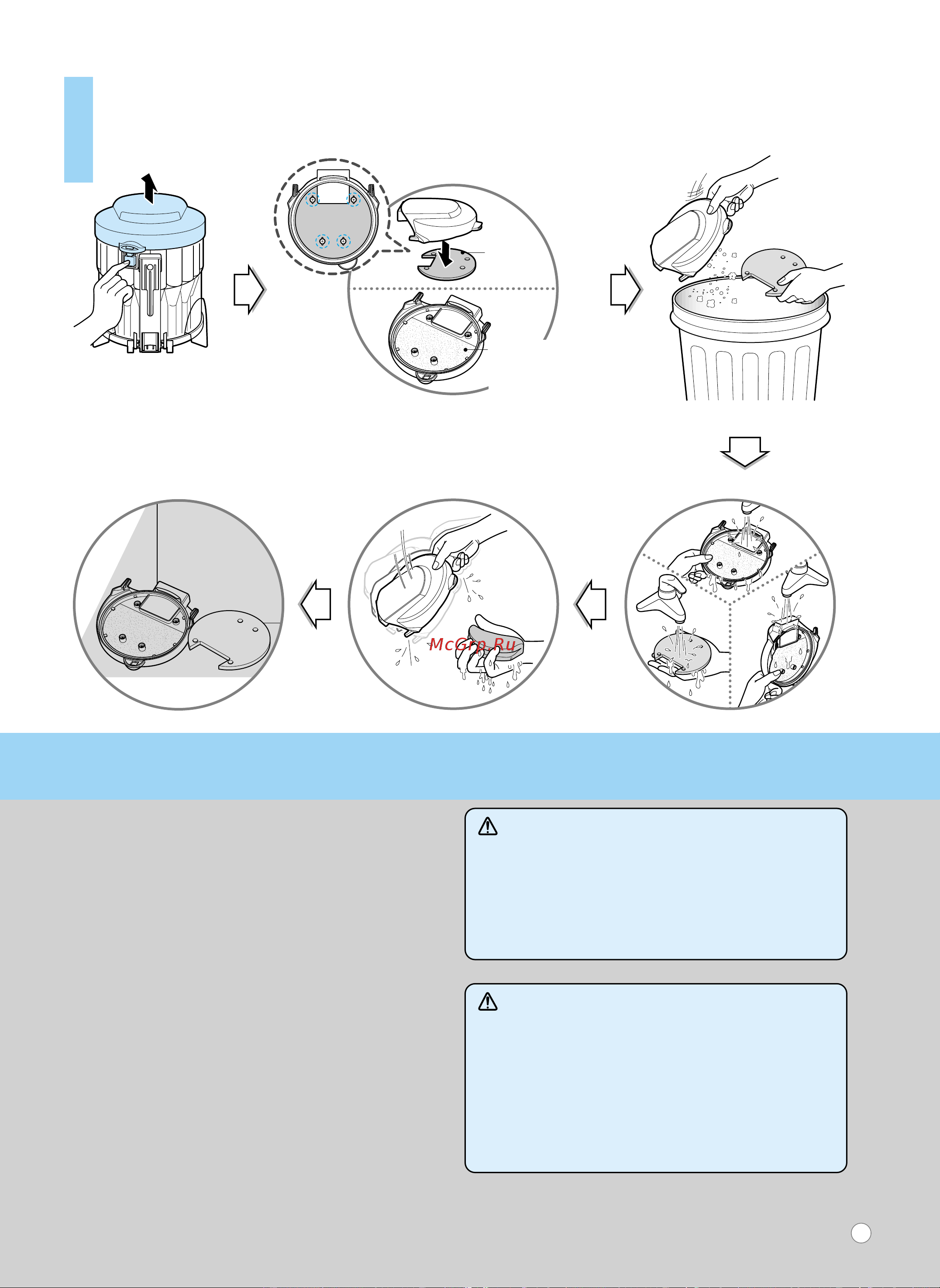 McGrp.Ru