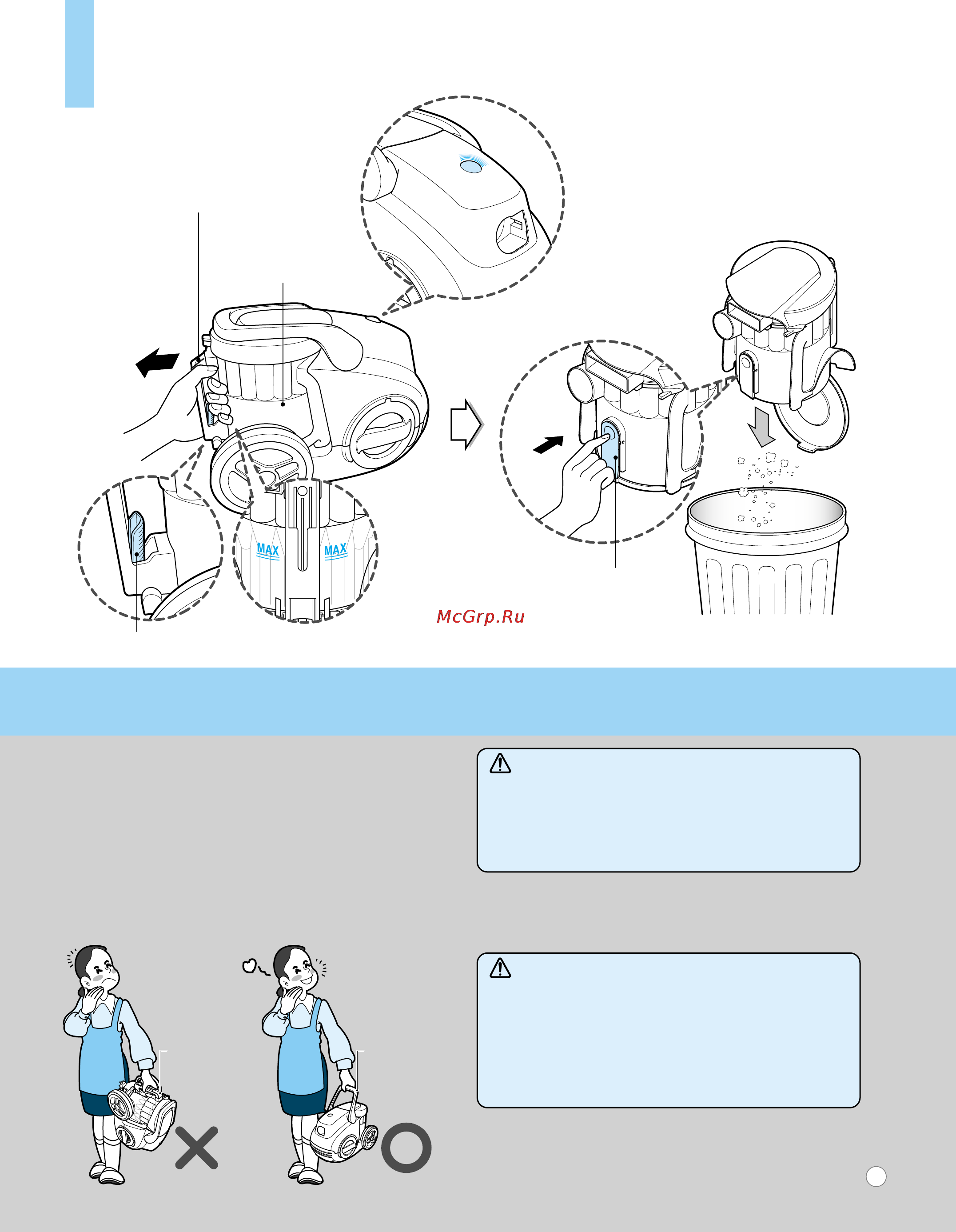 MAX

MAX

McGrp.Ru