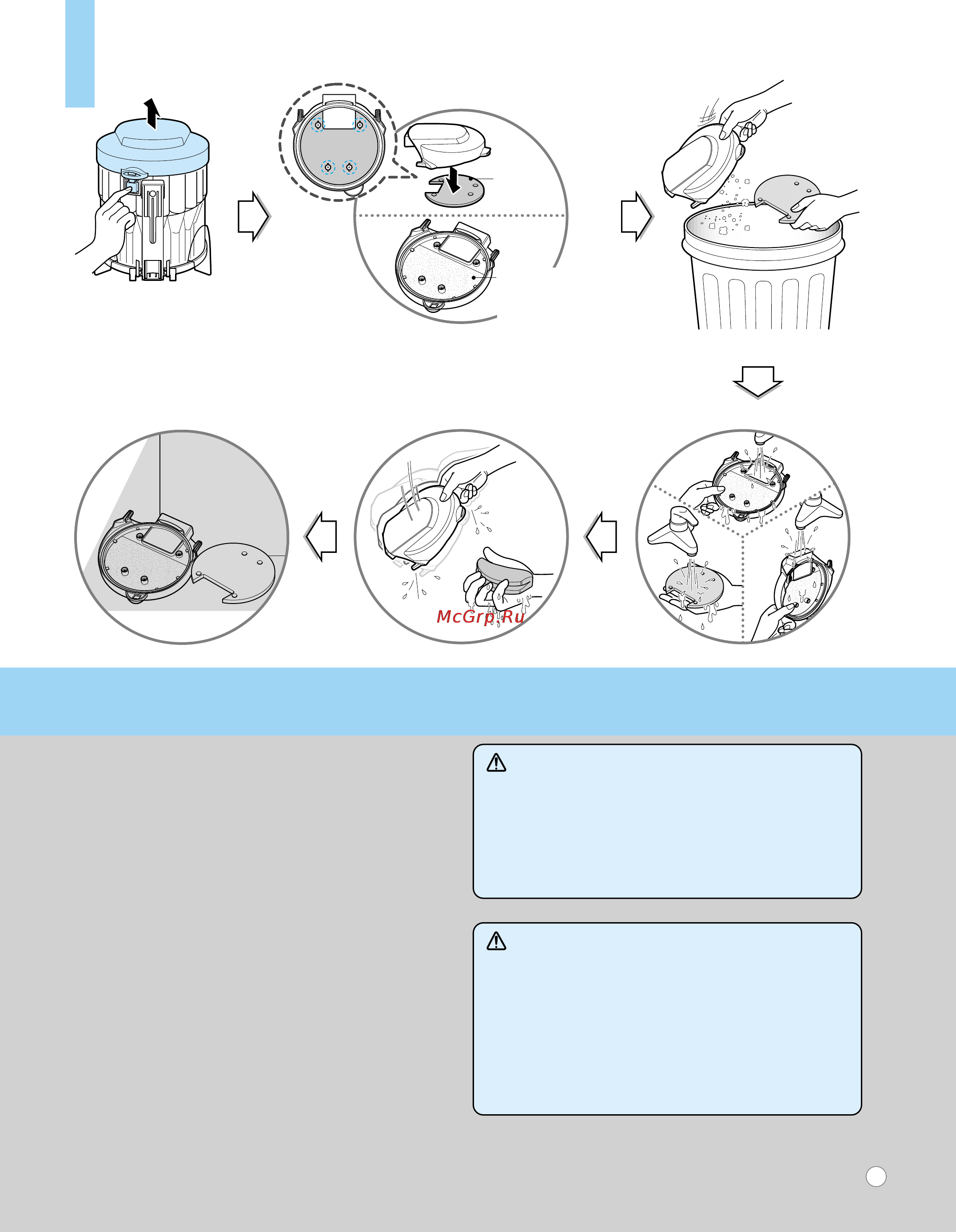 McGrp.Ru