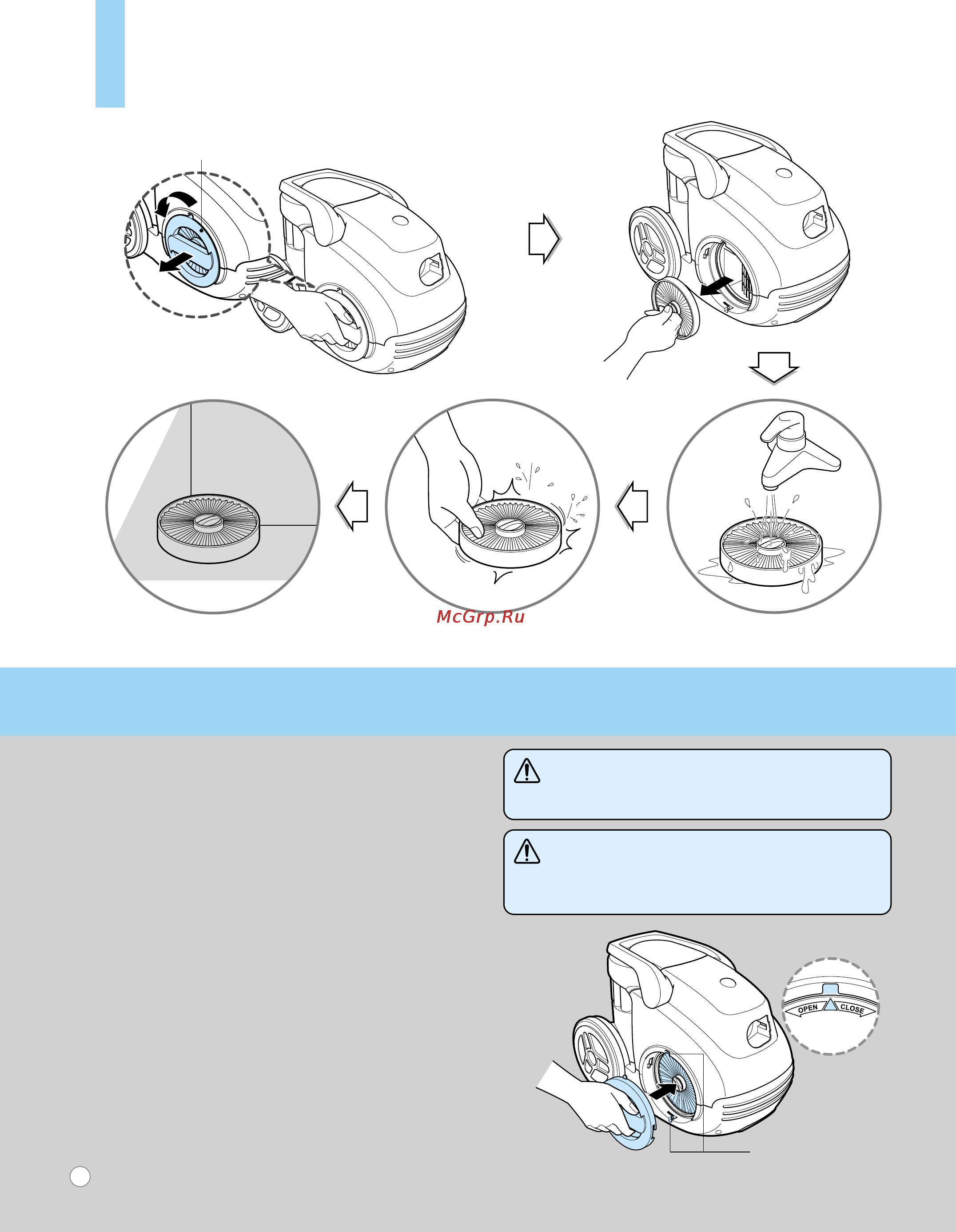 McGrp.Ru

OPEN CLOSE